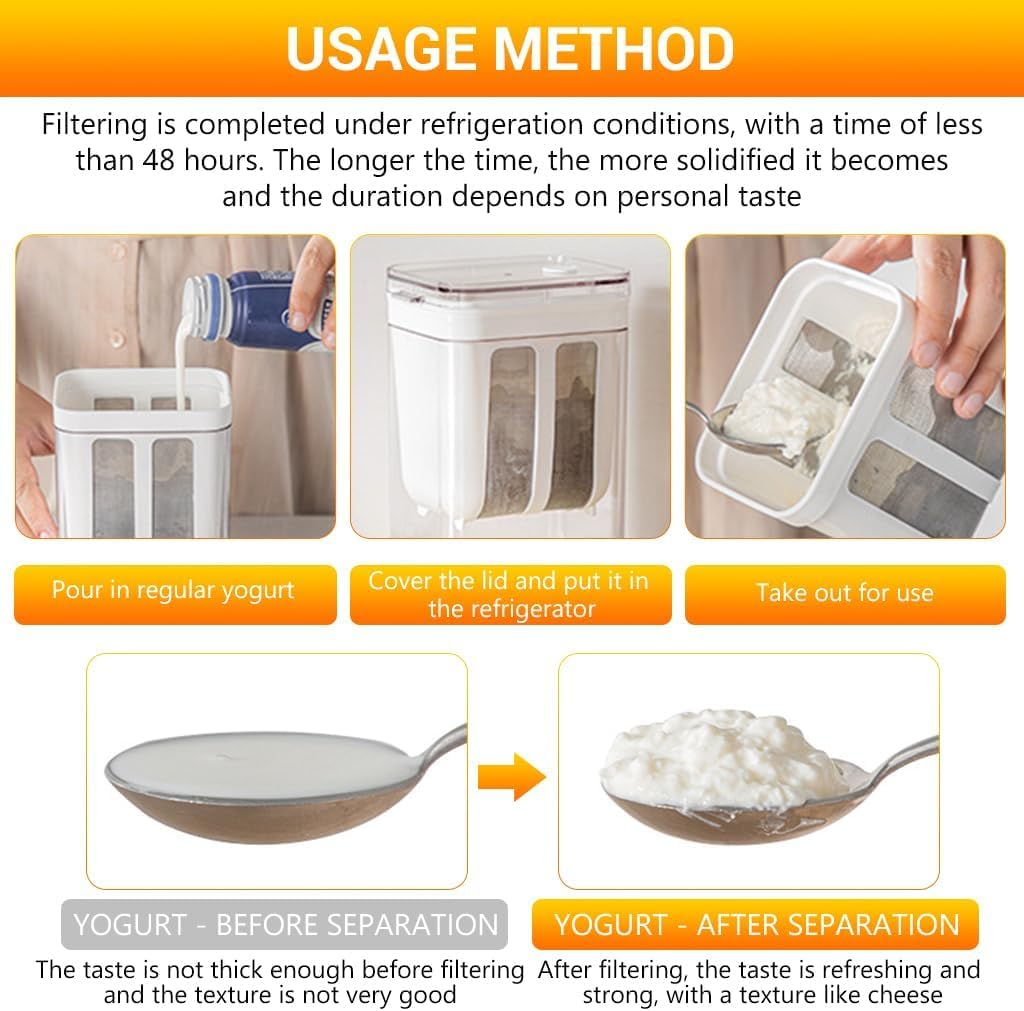 USAGE METHOD

Filtering is completed under refrigeration conditions, with a time of less than 48 hours. The longer the time, the more solidified it becomes and the duration depends on personal taste

Pour in regular yogurt

Cover the lid and put it in the refrigerator

Take out for use

YOGURT - BEFORE SEPARATION

The taste is not thick enough before filtering and the texture is not very good

YOGURT - AFTER SEPARATION

After filtering, the taste is refreshing and strong, with a texture like cheese