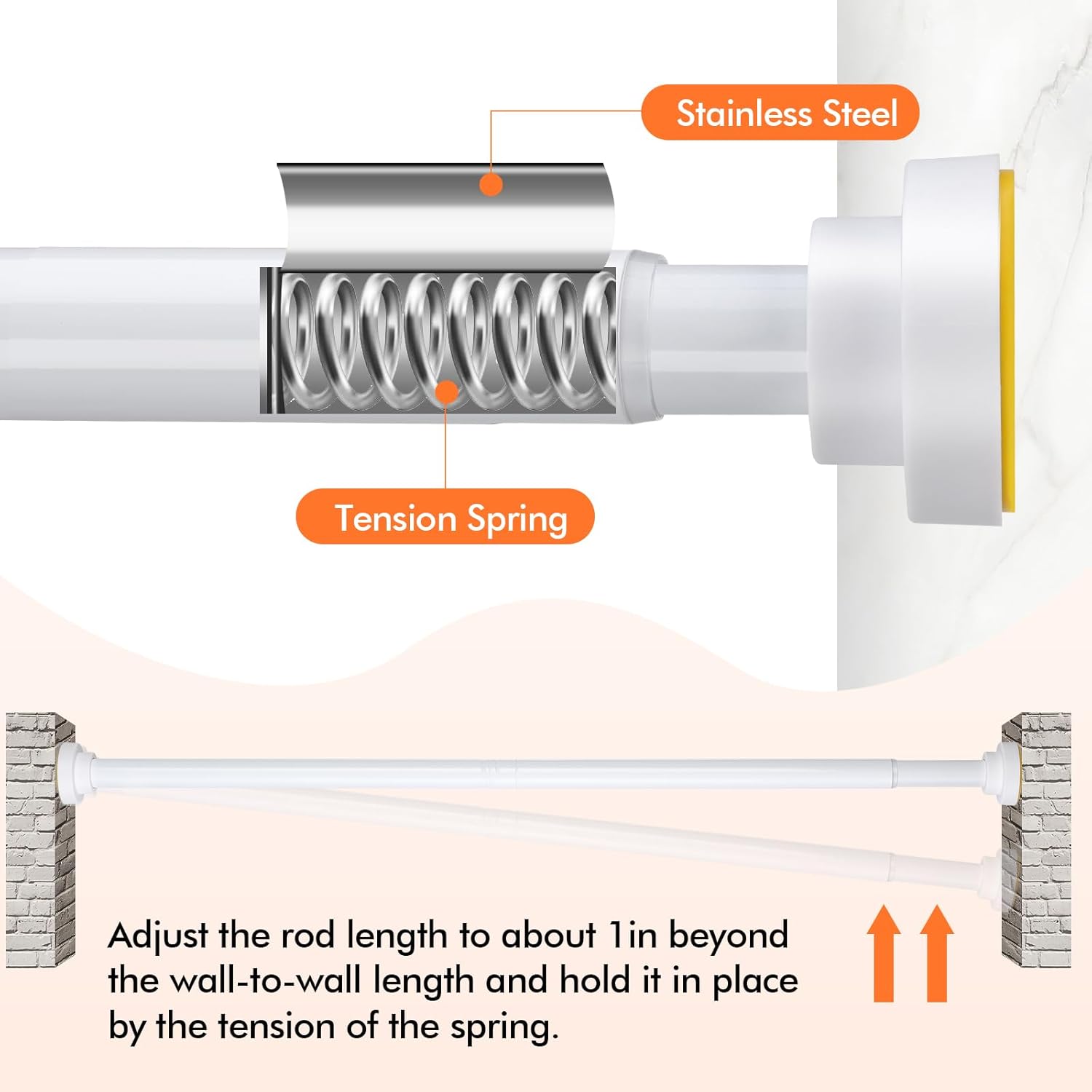 Stainless Steel

Tension Spring

Adjust the rod length to about 1in beyond the wall-to-wall length and hold it in place by the tension of the spring.