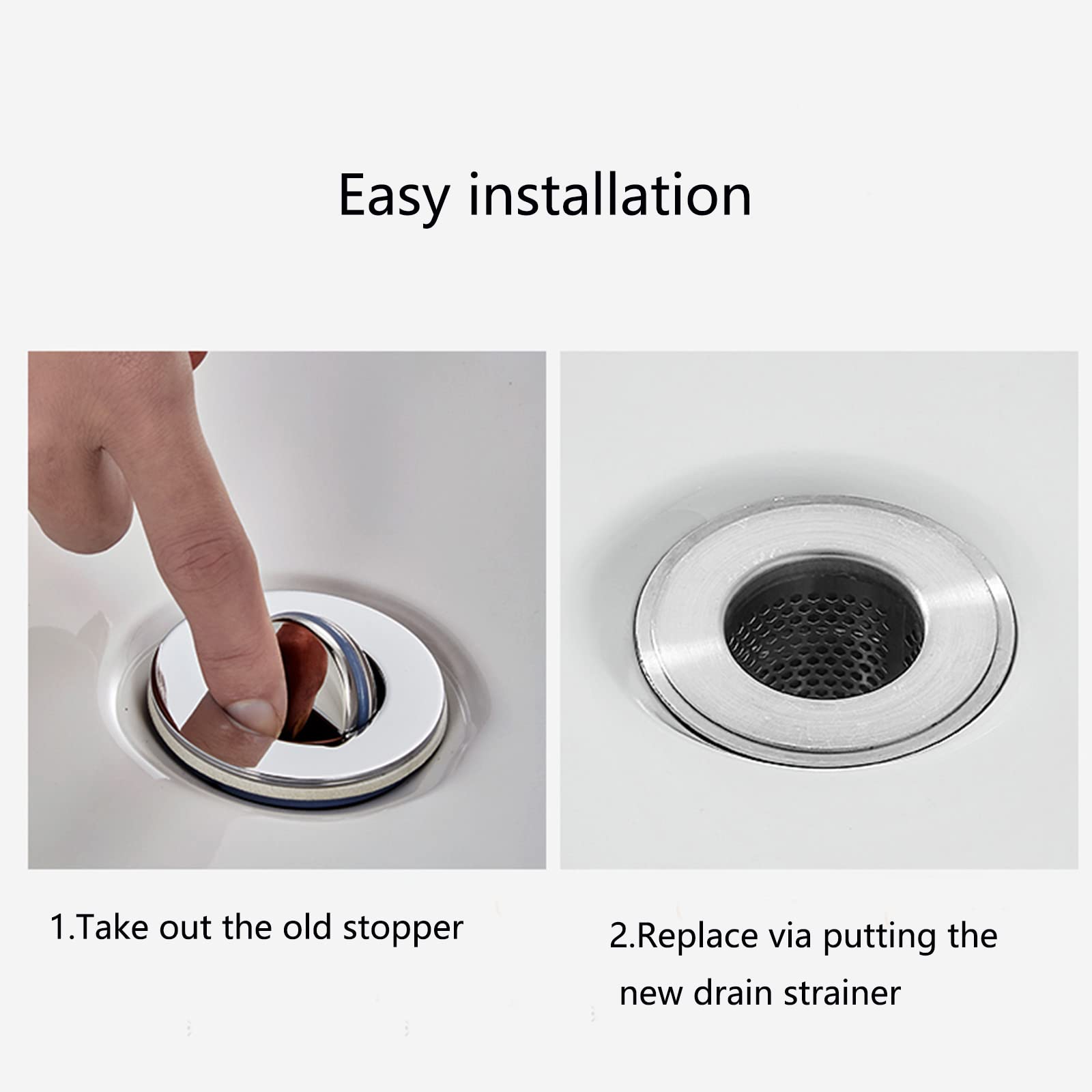 Easy installation

1.Take out the old stopper

2.Replace via putting the new drain strainer