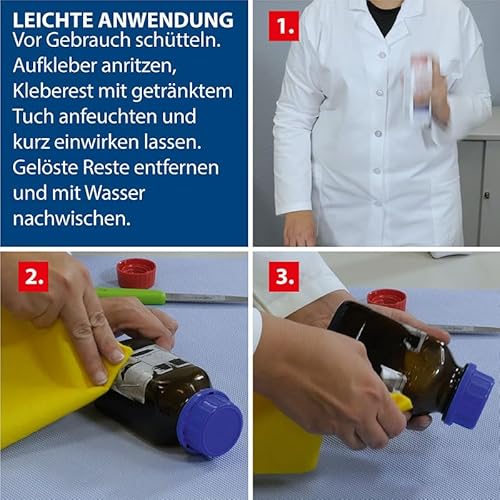 LEICHTE ANWENDUNG
Vor Gebrauch schütteln. Aufkleber anritzen, Kleberest mit getränktem Tuch anfeuchten und kurz einwirken lassen. Gelöste Reste entfernen und mit Wasser nachwischen.

1.

2.

3.