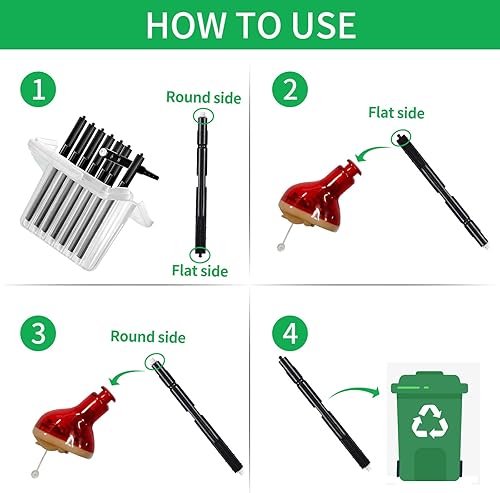 HOW TO USE

1

Round side

Flat side

2

Flat side

3

Round side

4