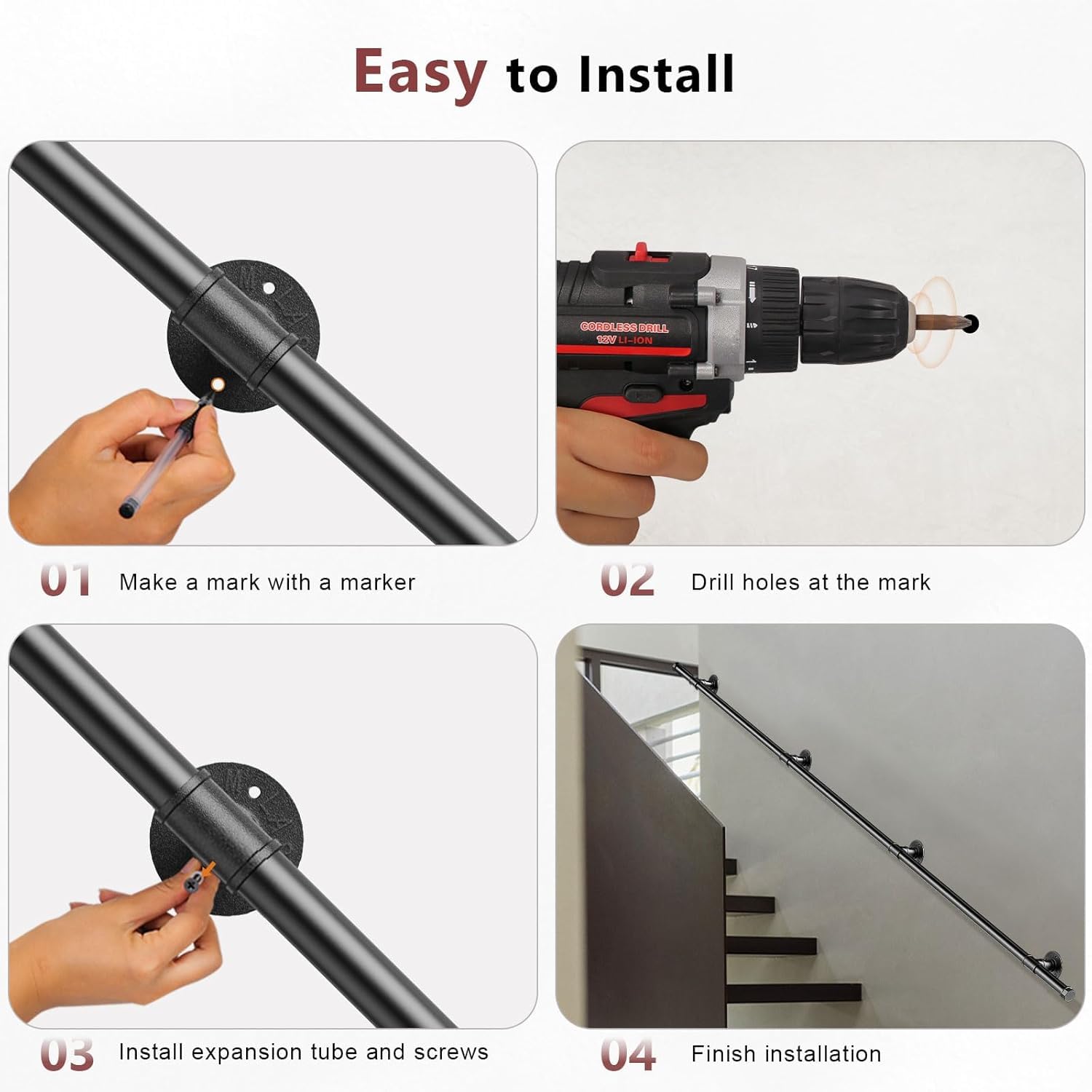 Easy to Install

CORDLESS DRILL
12V LI-ION

01 Make a mark with a marker

02 Drill holes at the mark

03 Install expansion tube and screws

04 Finish installation