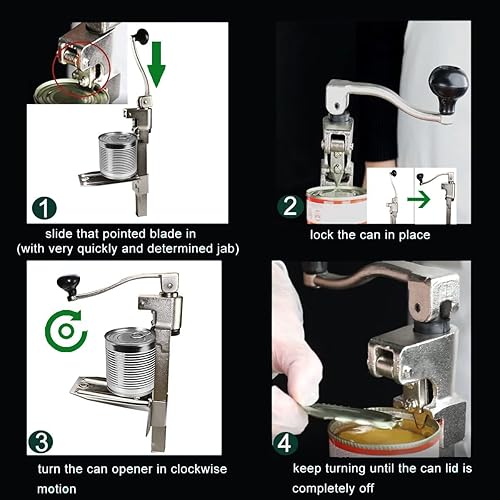 1

slide that pointed blade in (with very quickly and determined jab)

2

lock the can in place

3

turn the can opener in clockwise motion

4

keep turning until the can lid is completely off