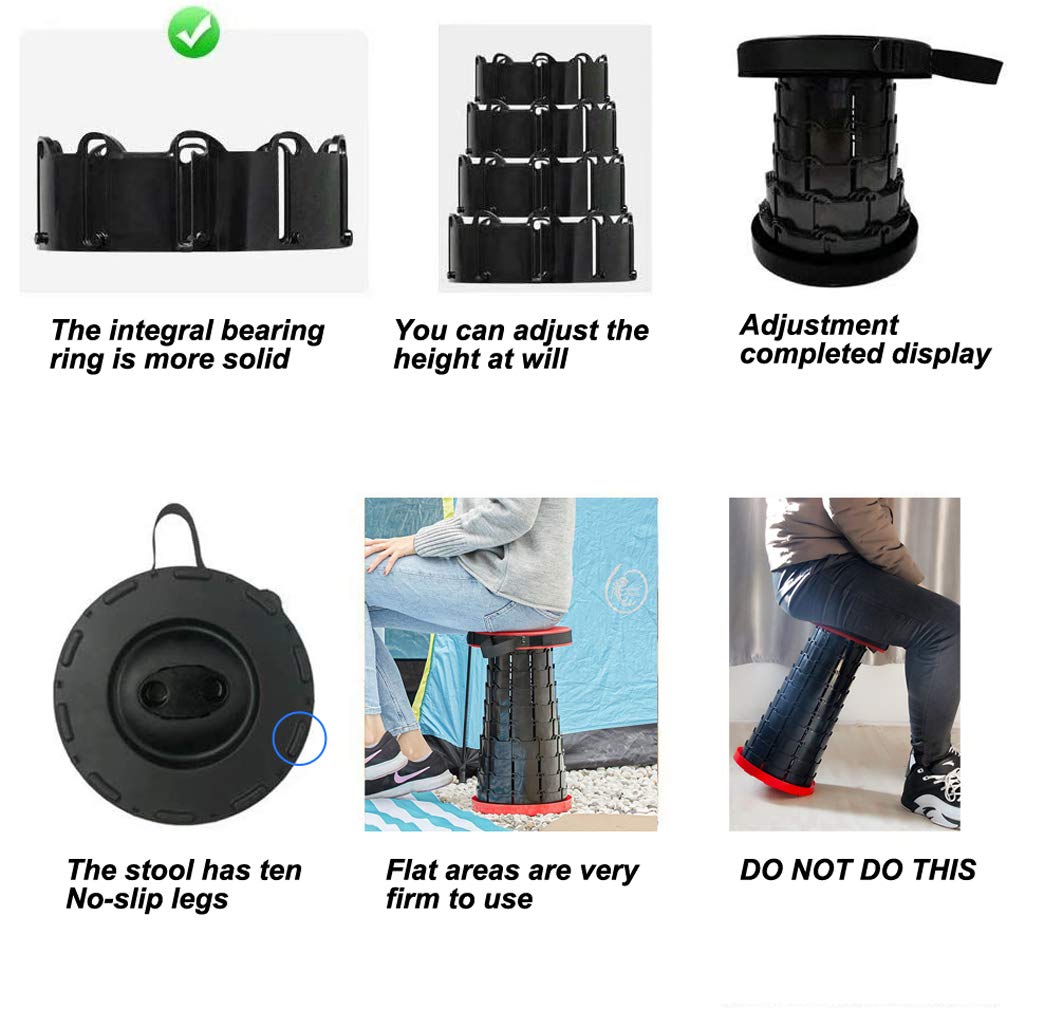 The integral bearing ring is more solid

You can adjust the height at will

Adjustment completed display

The stool has ten No-slip legs

Flat areas are very firm to use

DO NOT DO THIS