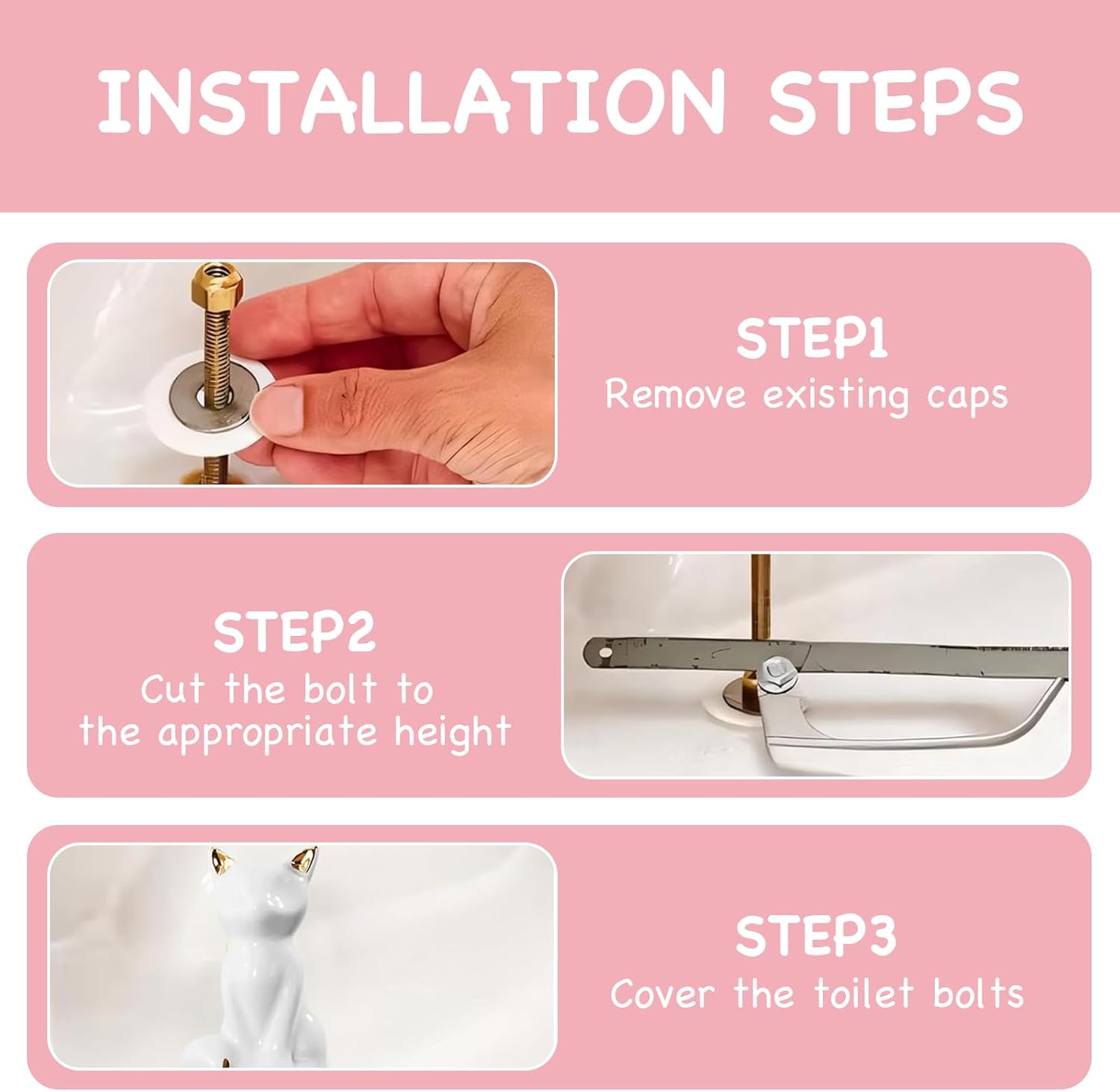 INSTALLATION STEPS

STEP1
Remove existing caps

STEP2
Cut the bolt to the appropriate height

STEP3
Cover the toilet bolts