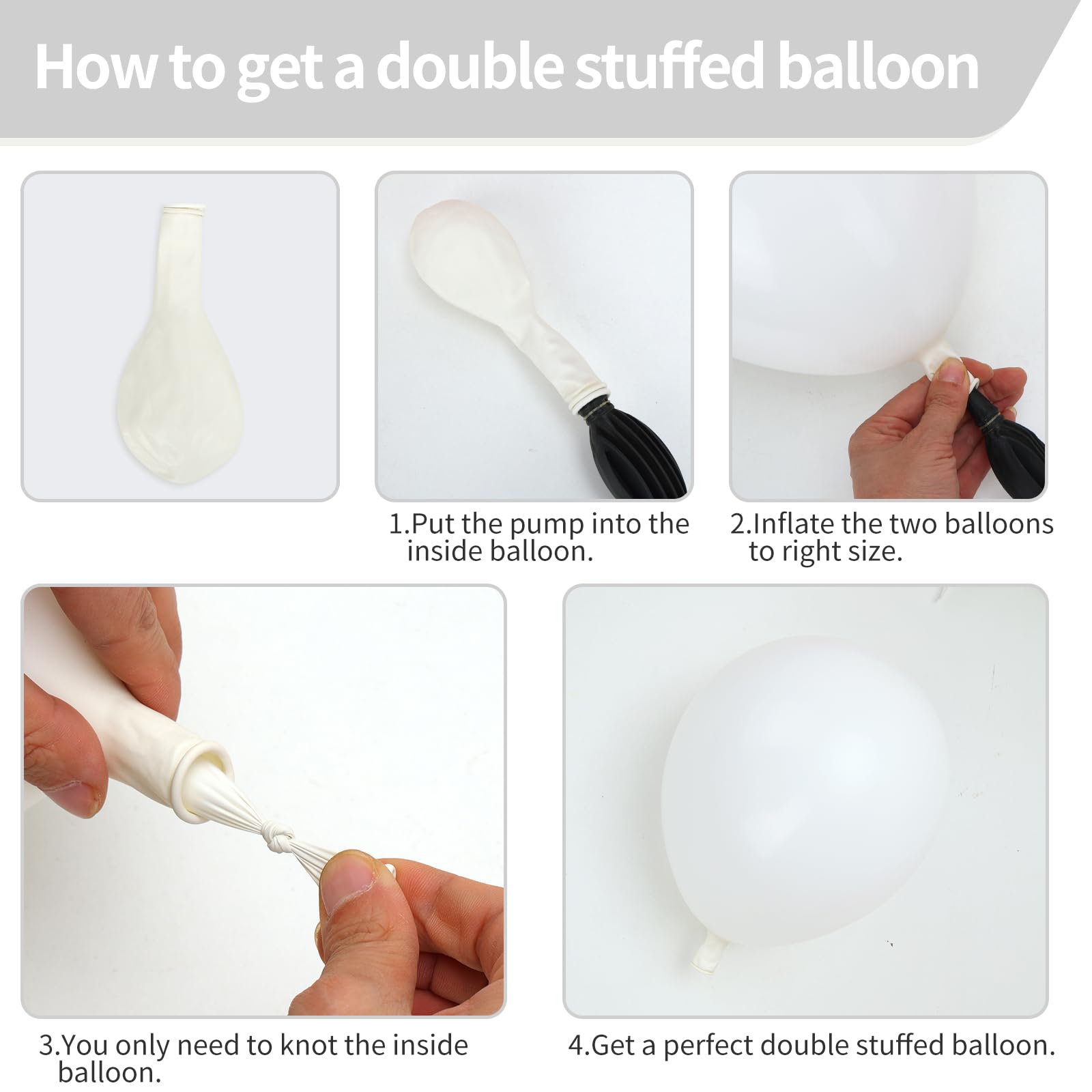 How to get a double stuffed balloon

1.Put the pump into the inside balloon.

2.Inflate the two balloons to right size.

3.You only need to knot the inside balloon.

4.Get a perfect double stuffed balloon.