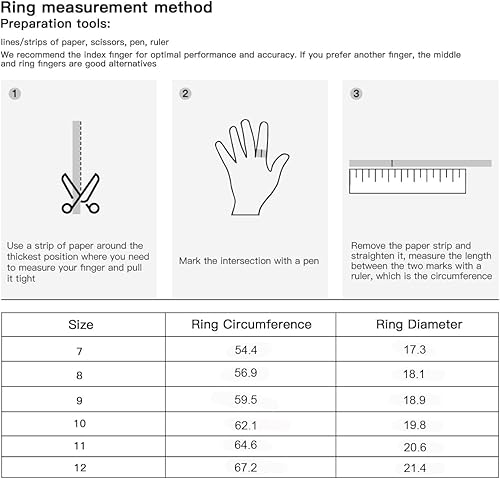 Ring measurement method
Preparation tools:

lines/strips of paper, scissors, pen, ruler

We recommend the index finger for optimal performance and accuracy. If you prefer another finger, the middle and ring fingers are good alternatives

1

Use a strip of paper around the thickest position where you need to measure your finger and pull it tight

2

Mark the intersection with a pen

3

Remove the paper strip and straighten it, measure the length between the two marks with a ruler, which is the circumference

| Size | Ring Circumference | Ring Diameter |
|---|---|---|
| 7 | 54.4 | 17.3 |
| 8 | 56.9 | 18.1 |
| 9 | 59.5 | 18.9 |
| 10 | 62.1 | 19.8 |
| 11 | 64.6 | 20.6 |
| 12 | 67.2 | 21.4 |