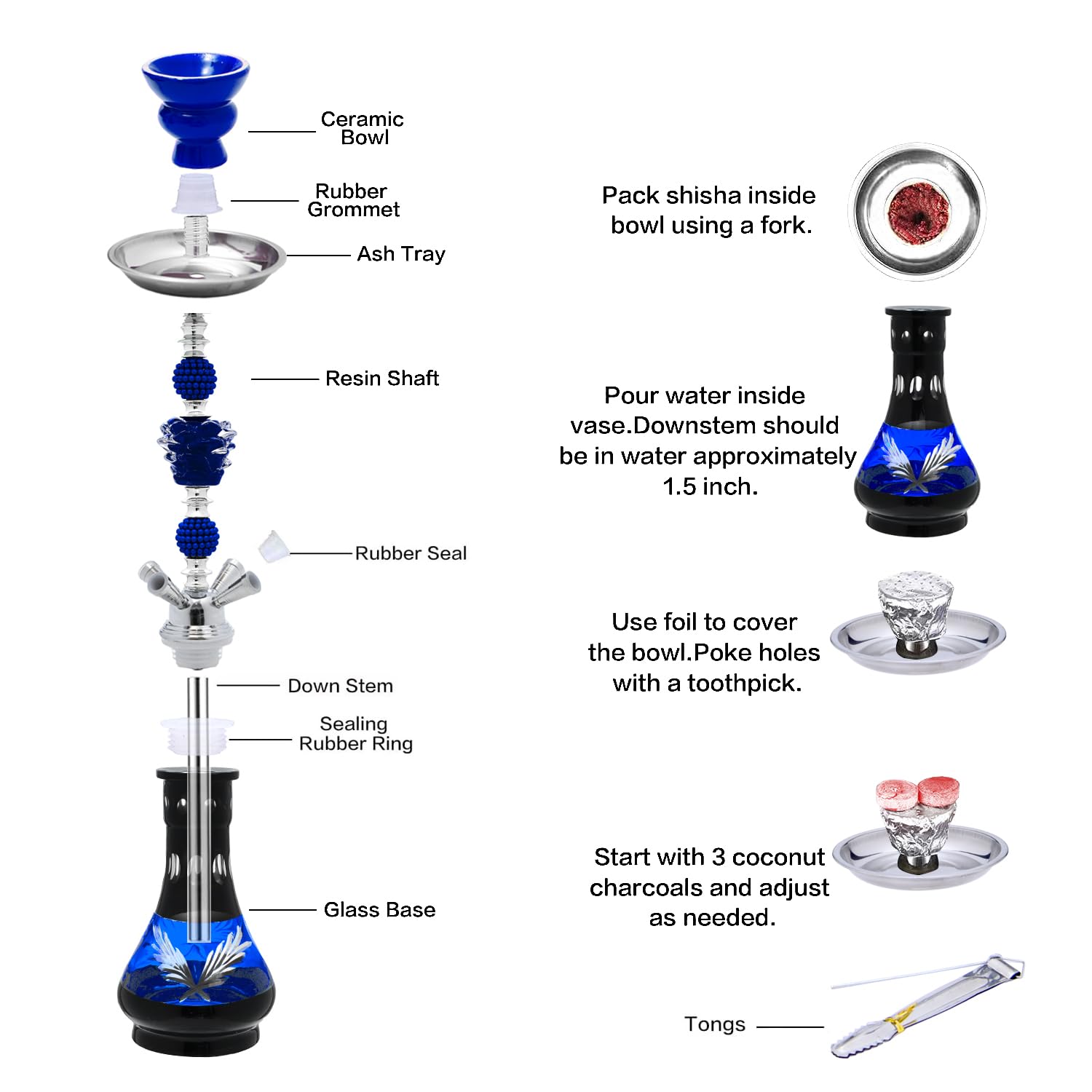 Ceramic Bowl

Rubber Grommet

Ash Tray

Resin Shaft

Rubber Seal

Down Stem

Sealing Rubber Ring

Glass Base

Pack shisha inside bowl using a fork.

Pour water inside vase.Downstem should be in water approximately 1.5 inch.

Use foil to cover the bowl.Poke holes with a toothpick.

Start with 3 coconut charcoals and adjust as needed.

Tongs