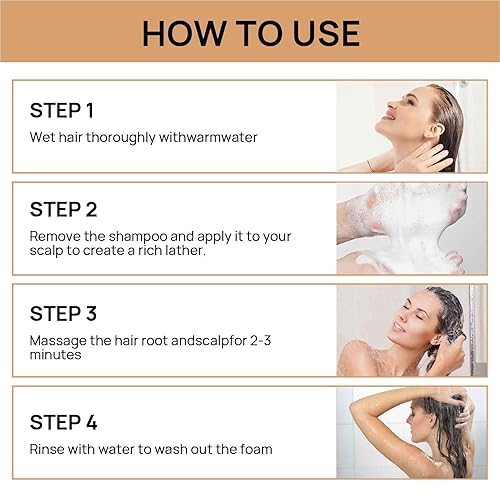 HOW TO USE

STEP 1
Wet hair thoroughly withwarmwater

STEP 2
Remove the shampoo and apply it to your scalp to create a rich lather.

STEP 3
Massage the hair root andscalpfor 2-3 minutes

STEP 4
Rinse with water to wash out the foam