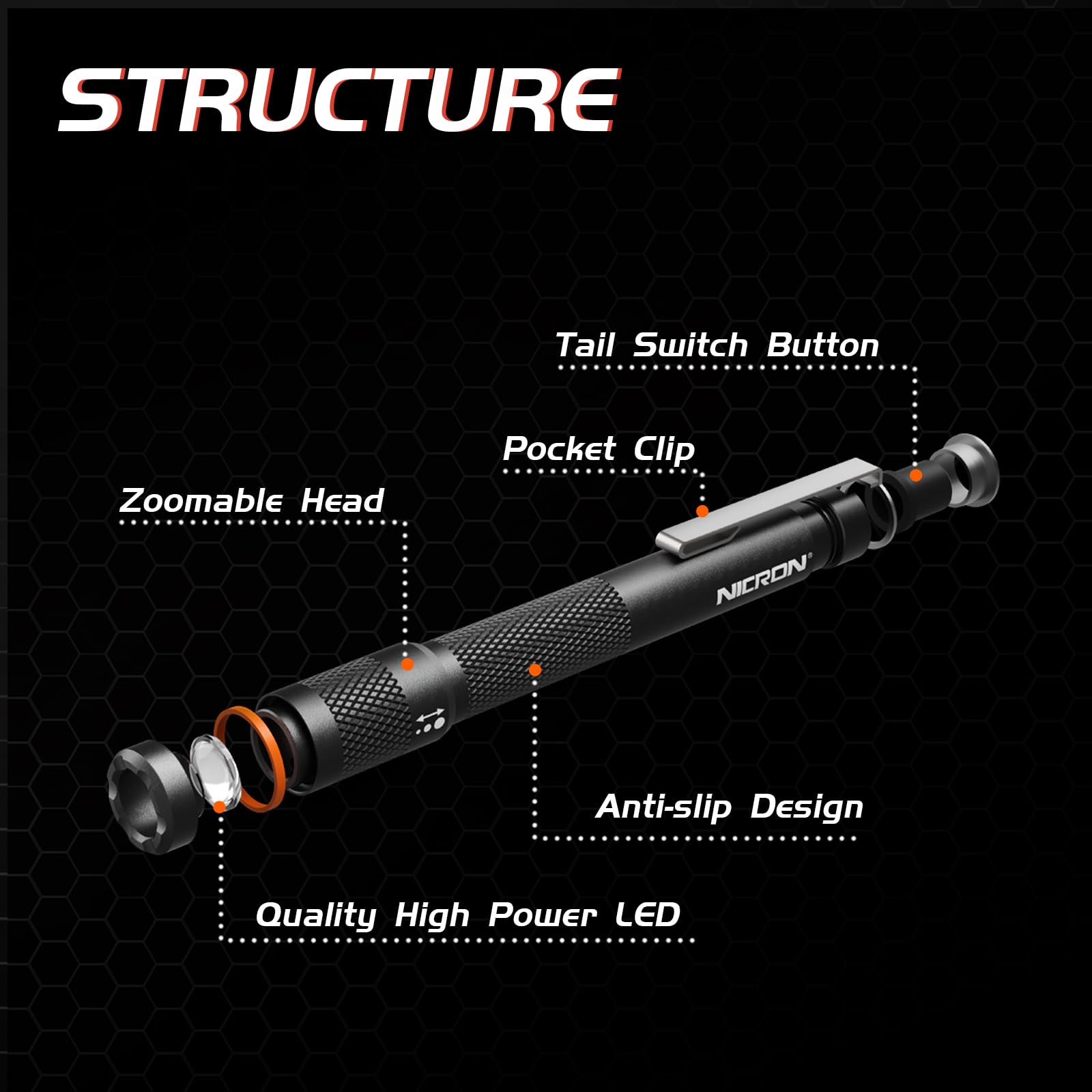 STRUCTURE

Tail Switch Button

Pocket Clip

Zoomable Head

NICRON®

Anti-slip Design

Quality High Power LED