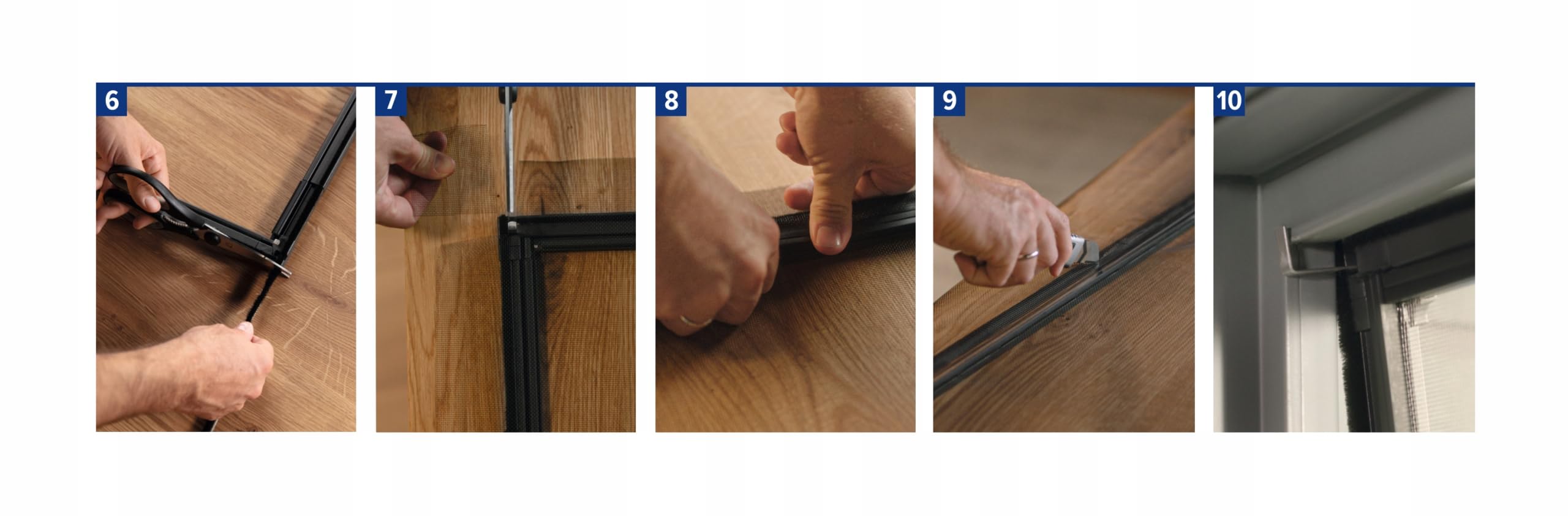 6

7

8

9

10