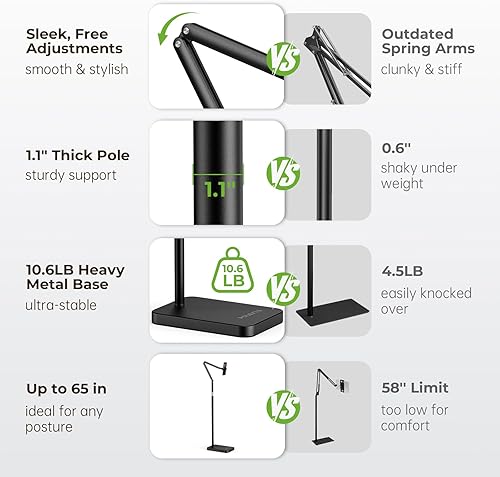 Sleek, Free Adjustments
smooth & stylish

VS

Outdated Spring Arms
clunky & stiff

1.1" Thick Pole
sturdy support

1.1"

VS

0.6"
shaky under weight

10.6LB Heavy Metal Base
ultra-stable

10.6 LB

VS

4.5LB
easily knocked over

Up to 65 in
ideal for any posture

VS

58" Limit
too low for comfort