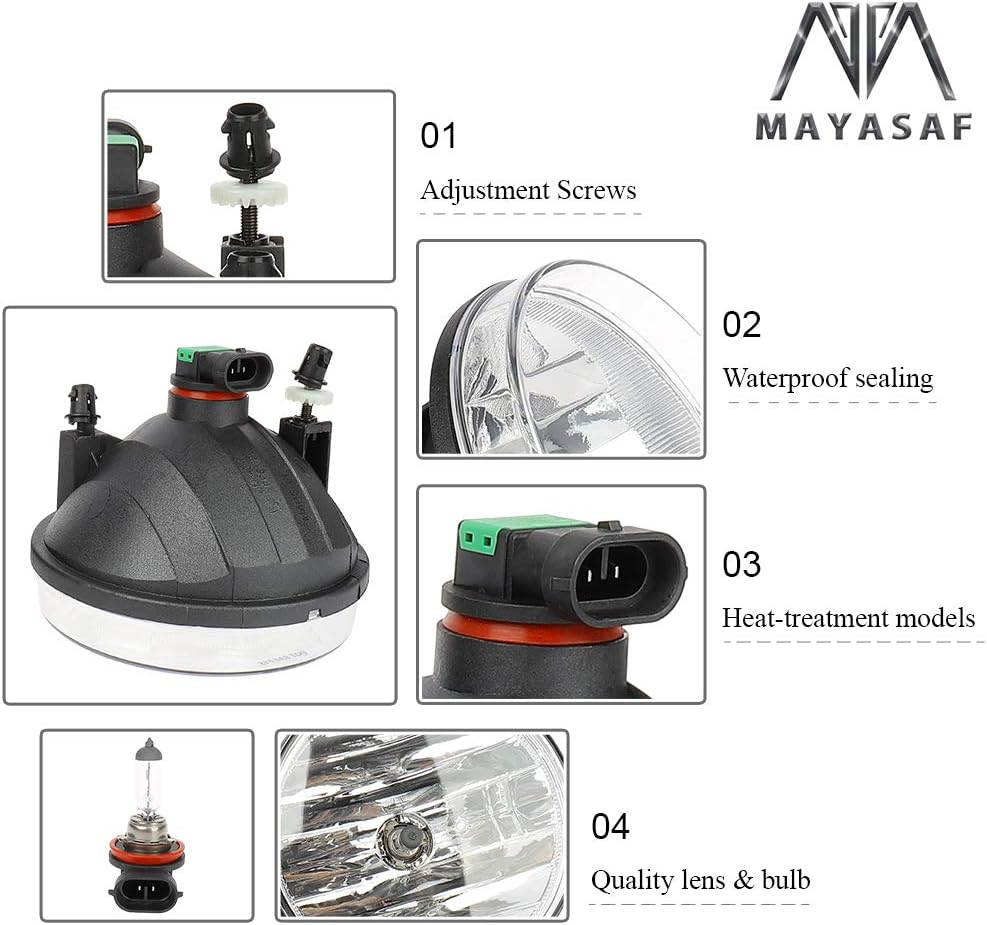 MAYASAF

01

Adjustment Screws

02

Waterproof sealing

03

Heat-treatment models

04

Quality lens & bulb