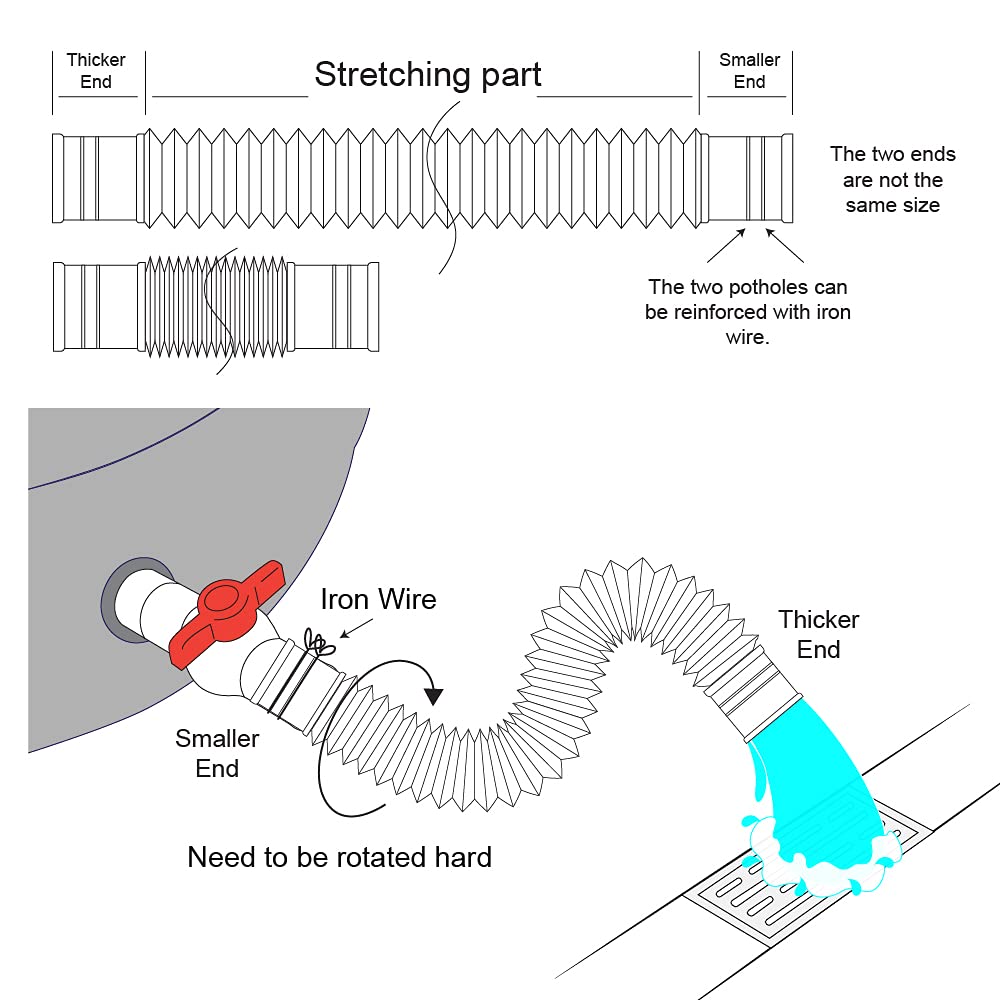 Thicker End

Stretching part

Smaller End

The two ends are not the same size

The two potholes can be reinforced with iron wire.

Iron Wire

Thicker End

Smaller End

Need to be rotated hard