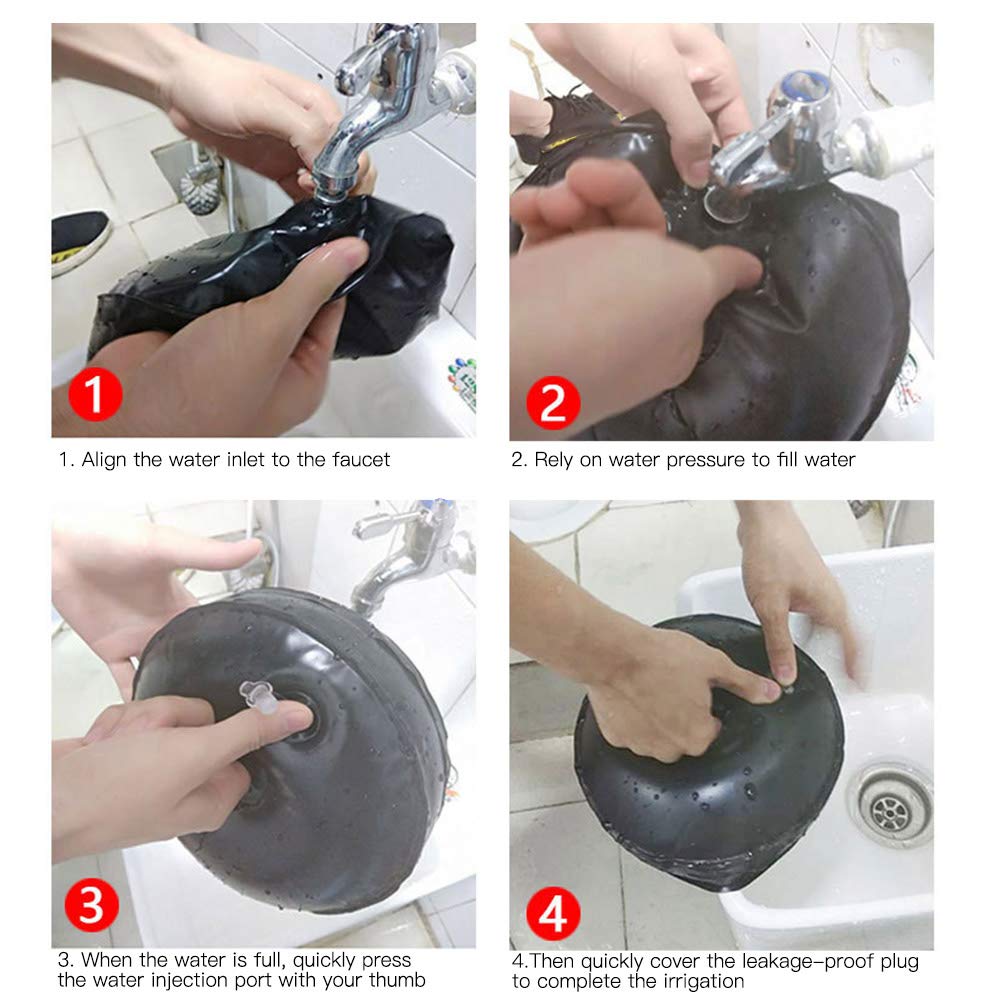 1

1. Align the water inlet to the faucet

2

2. Rely on water pressure to fill water

3

3. When the water is full, quickly press the water injection port with your thumb

4

4.Then quickly cover the leakage-proof plug to complete the irrigation