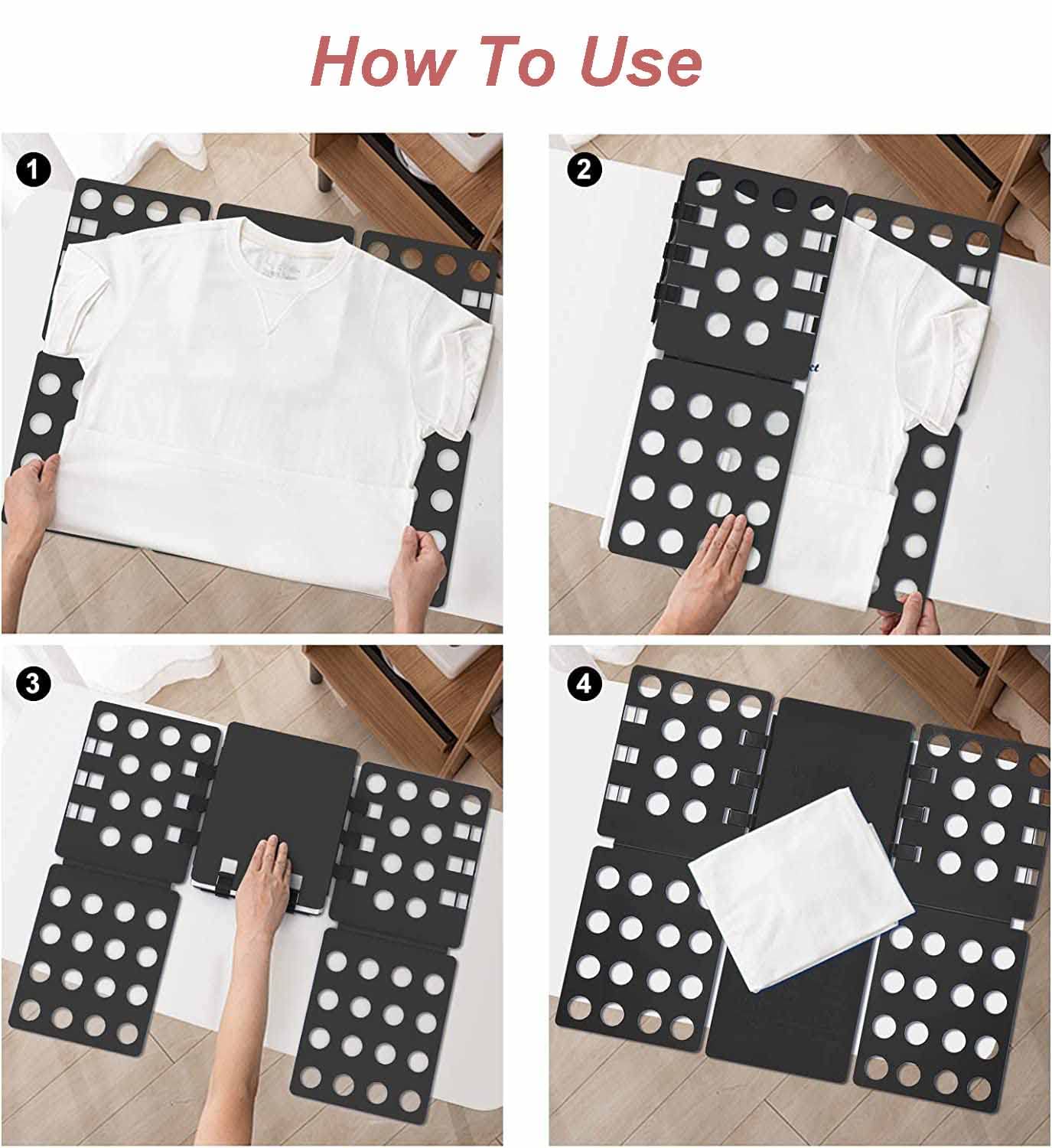 How To Use

1

2

3

4