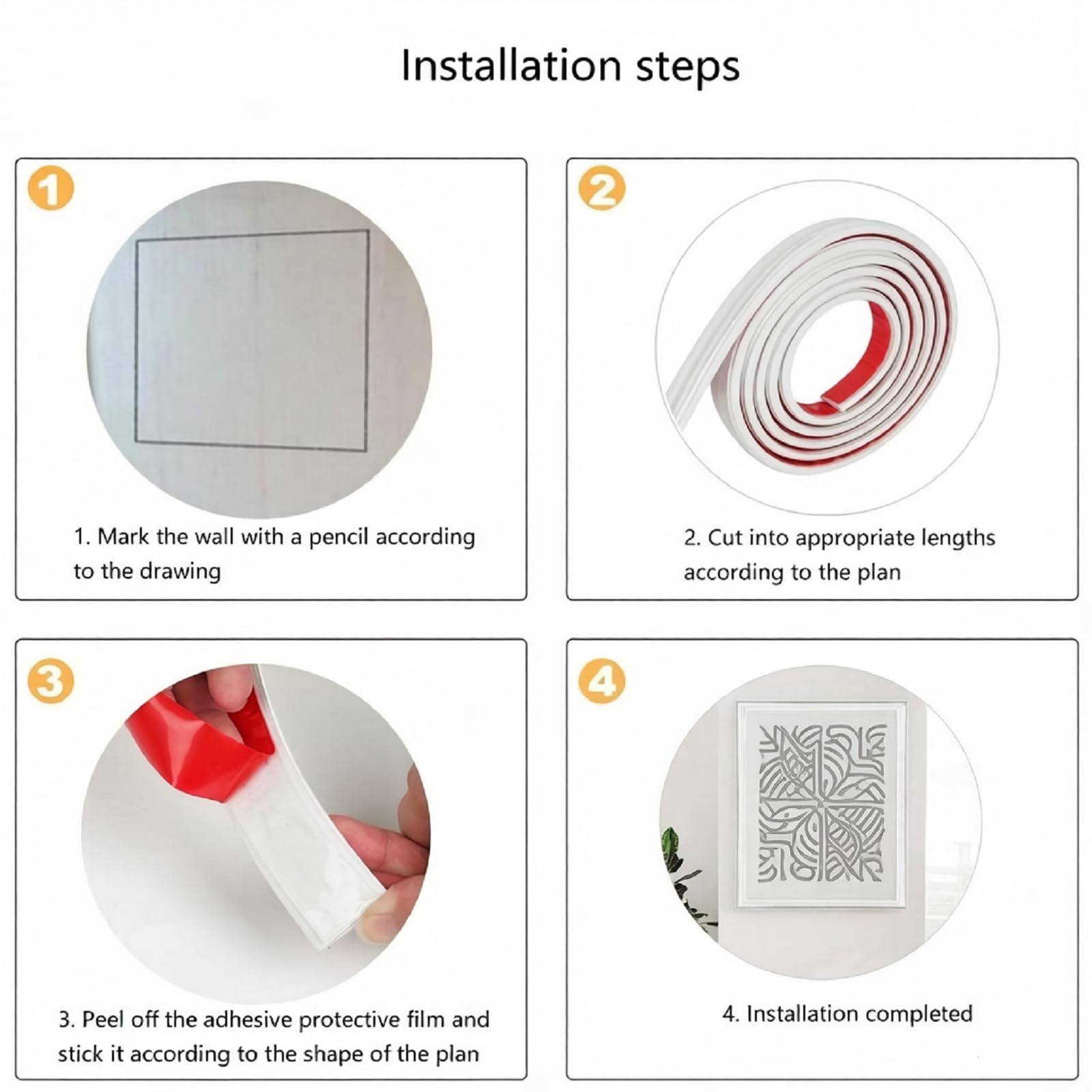 Installation steps

1

1. Mark the wall with a pencil according to the drawing

2

2. Cut into appropriate lengths according to the plan

3

3. Peel off the adhesive protective film and stick it according to the shape of the plan

4

4. Installation completed