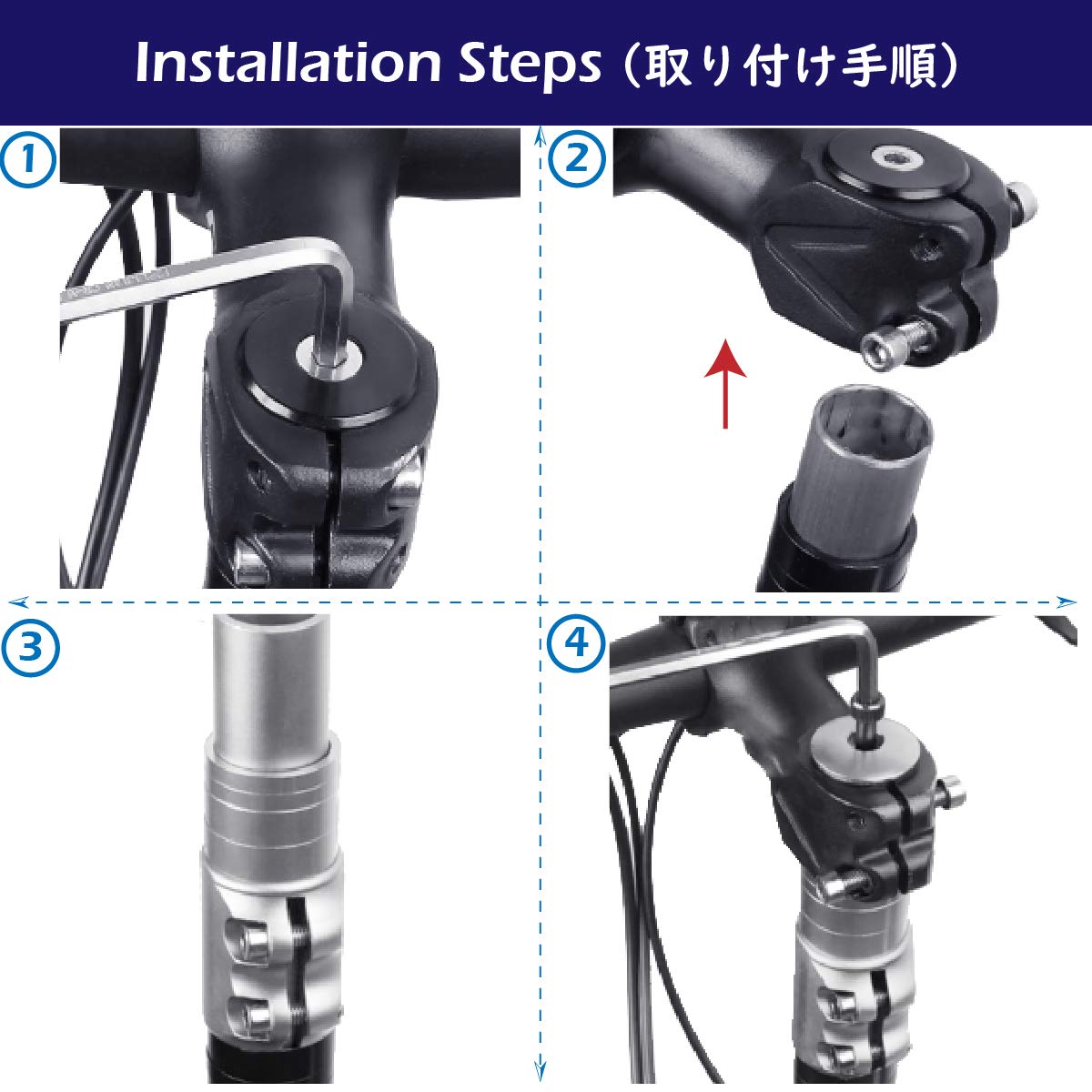 Installation Steps（取り付け手順）

①

②

③

④