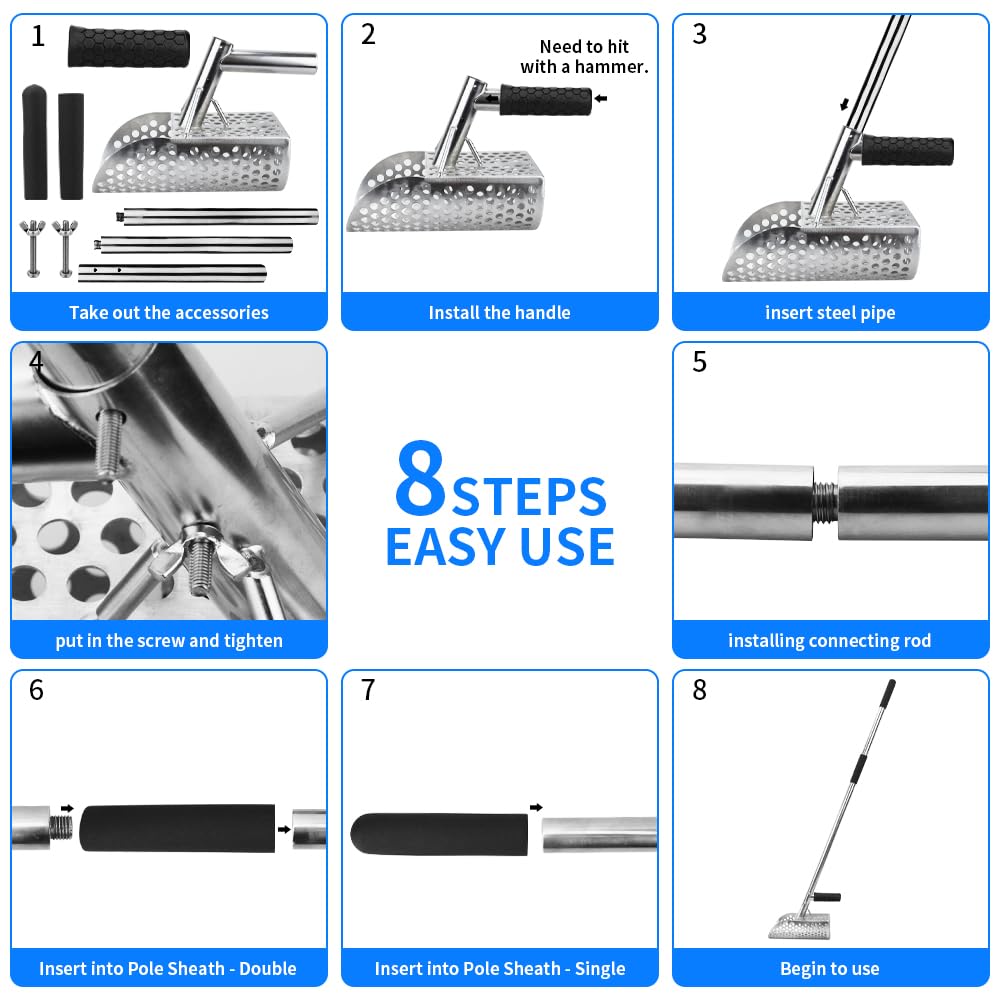 1
Take out the accessories

2
Need to hit with a hammer.
Install the handle

3
insert steel pipe

4
put in the screw and tighten

8 STEPS
EASY USE

5
installing connecting rod

6
Insert into Pole Sheath - Double

7
Insert into Pole Sheath - Single

8
Begin to use