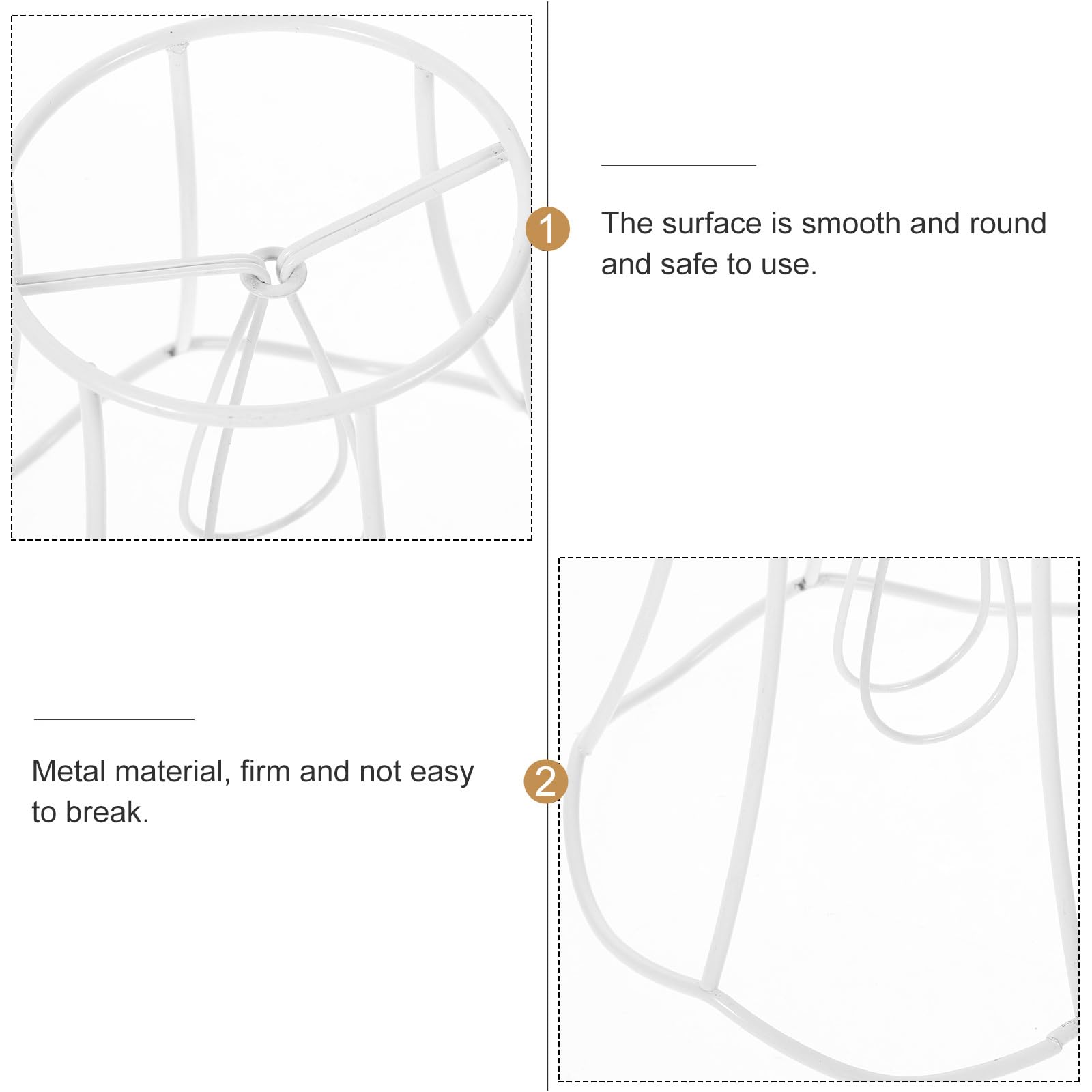 1

The surface is smooth and round and safe to use.

Metal material, firm and not easy to break.

2