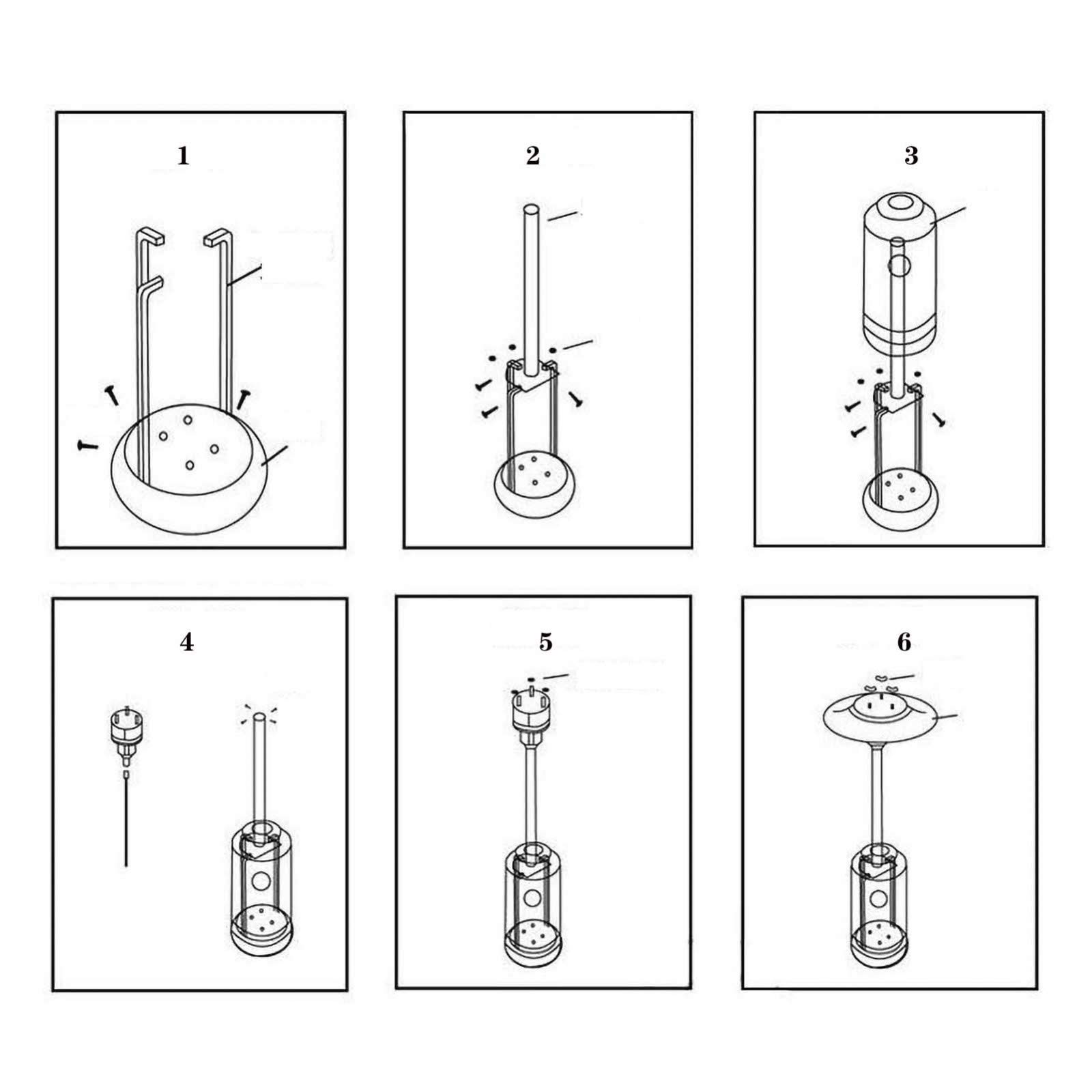 1

2

3

4

5

6