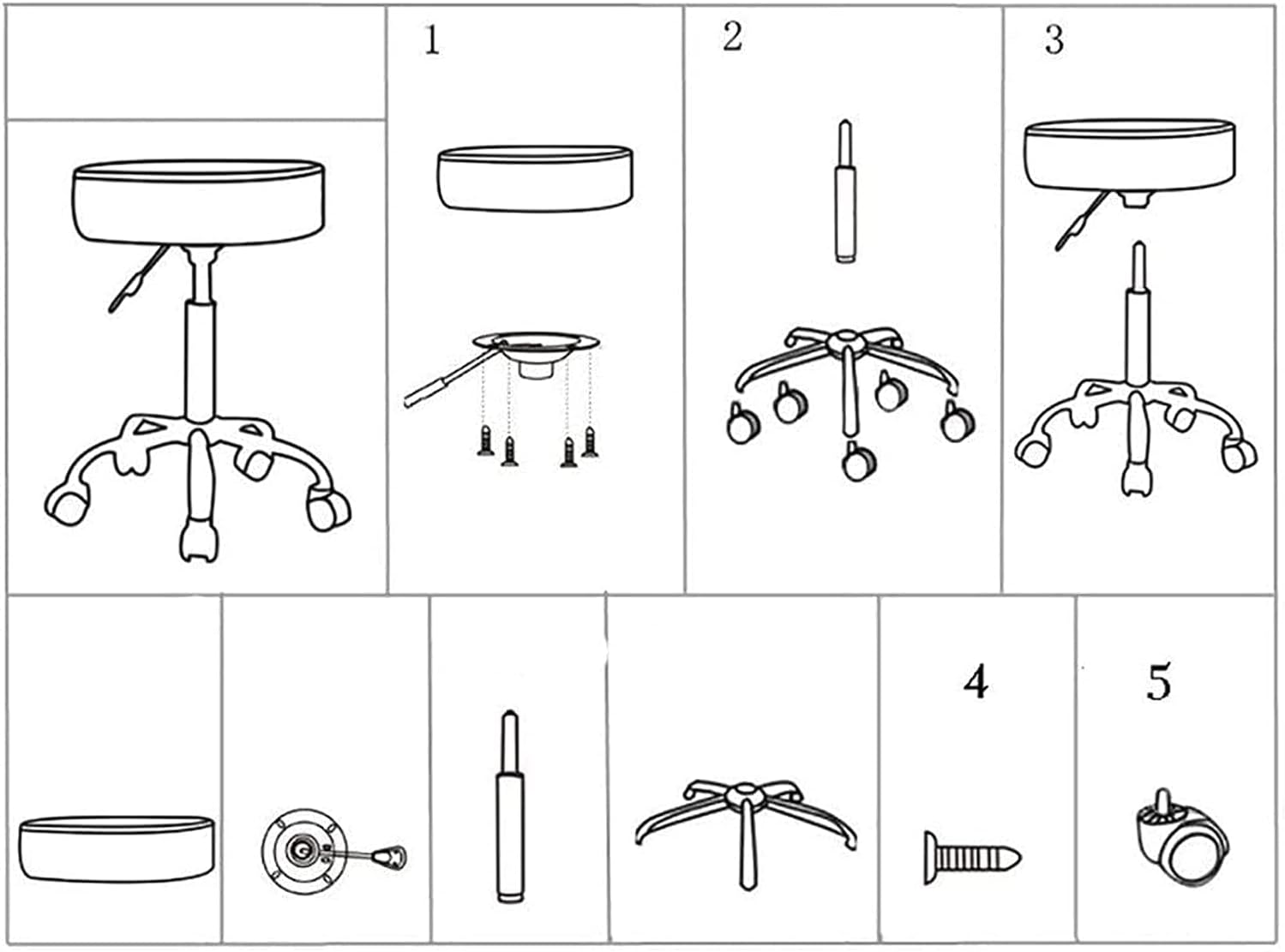 1

2

3

4

5