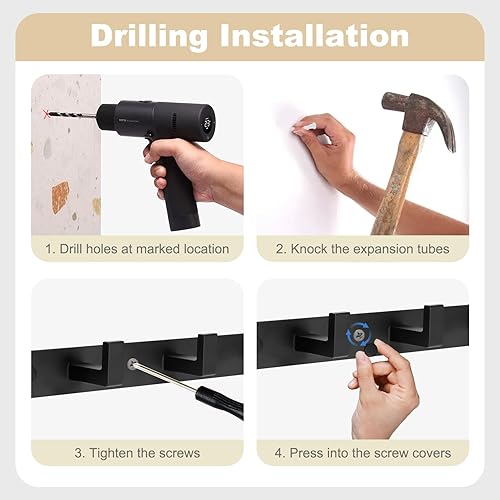 Drilling Installation

1. Drill holes at marked location

2. Knock the expansion tubes

3. Tighten the screws

4. Press into the screw covers