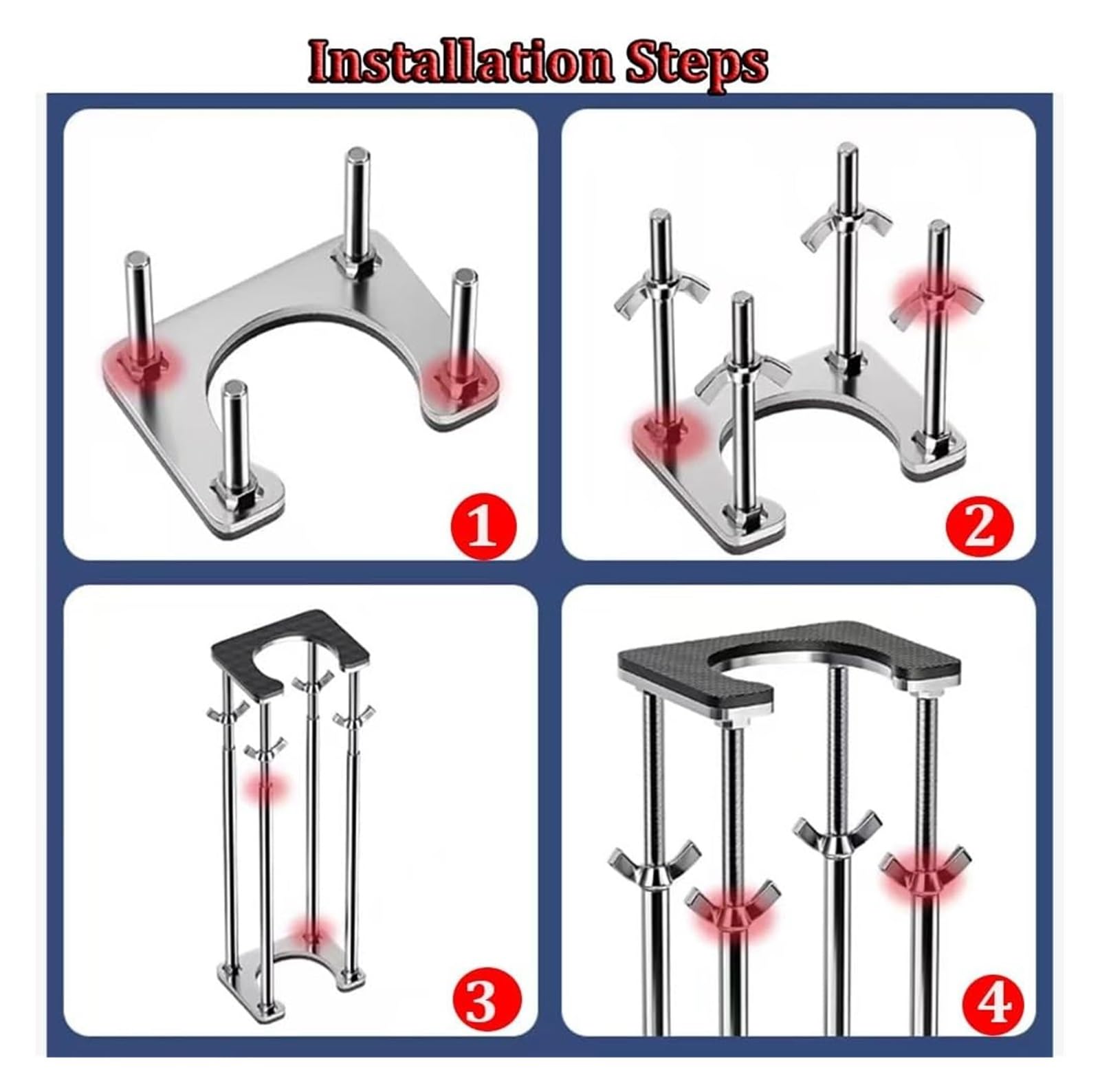 Installation Steps

1

2

3

4