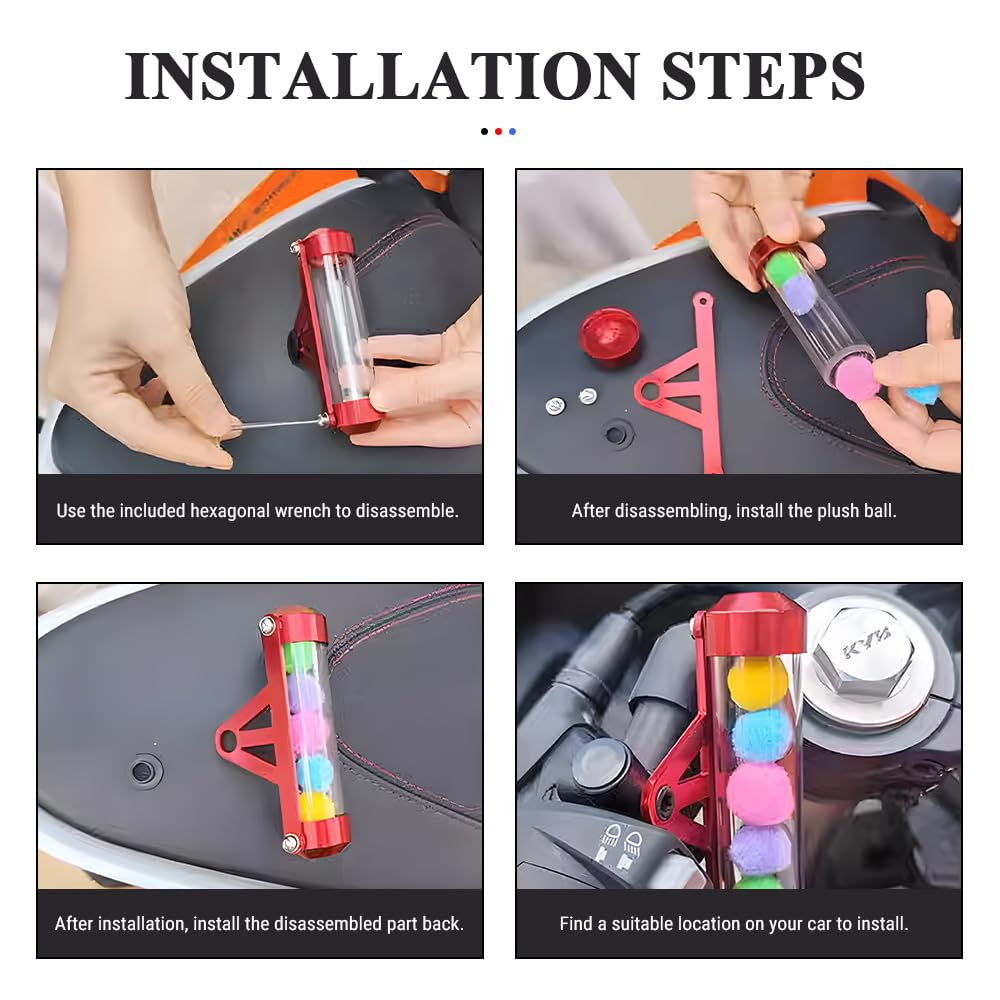 INSTALLATION STEPS

Use the included hexagonal wrench to disassemble.

After disassembling, install the plush ball.

After installation, install the disassembled part back.

KYB

Find a suitable location on your car to install.