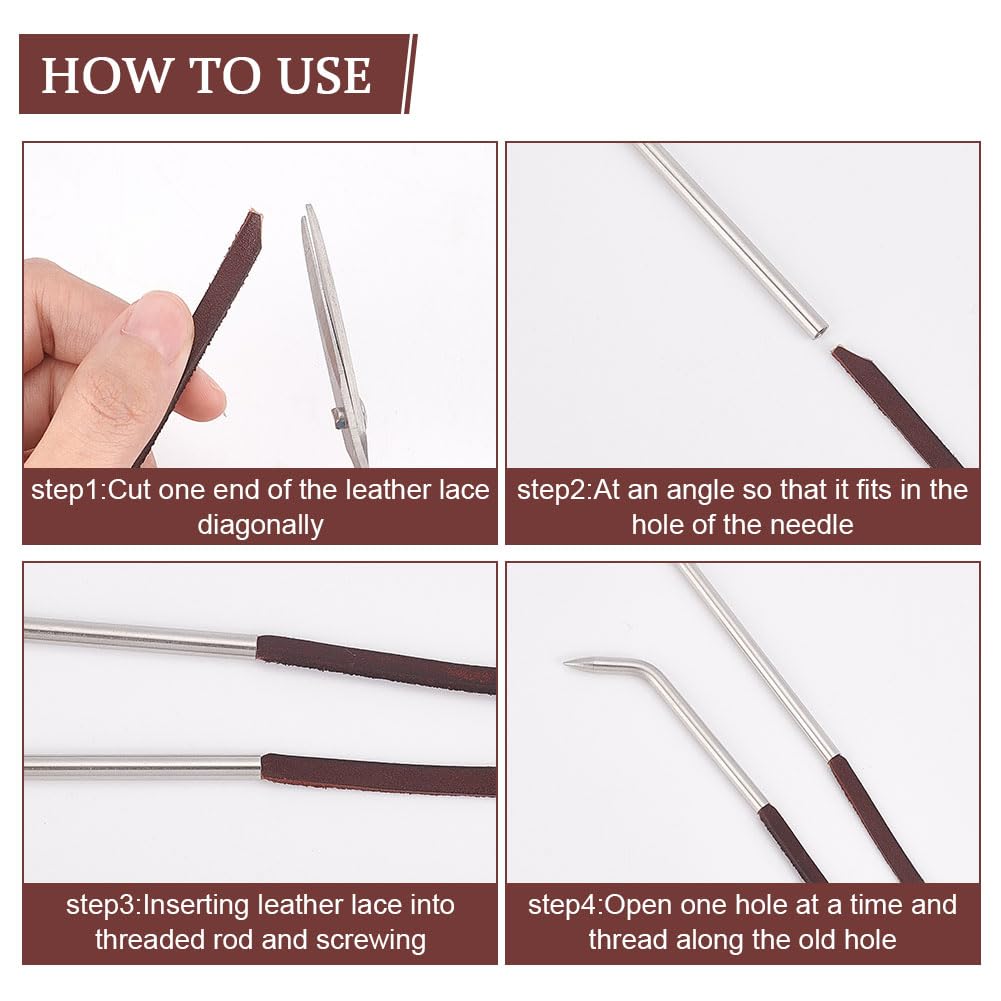 HOW TO USE

step1:Cut one end of the leather lace diagonally

step2:At an angle so that it fits in the hole of the needle

step3:Inserting leather lace into threaded rod and screwing

step4:Open one hole at a time and thread along the old hole