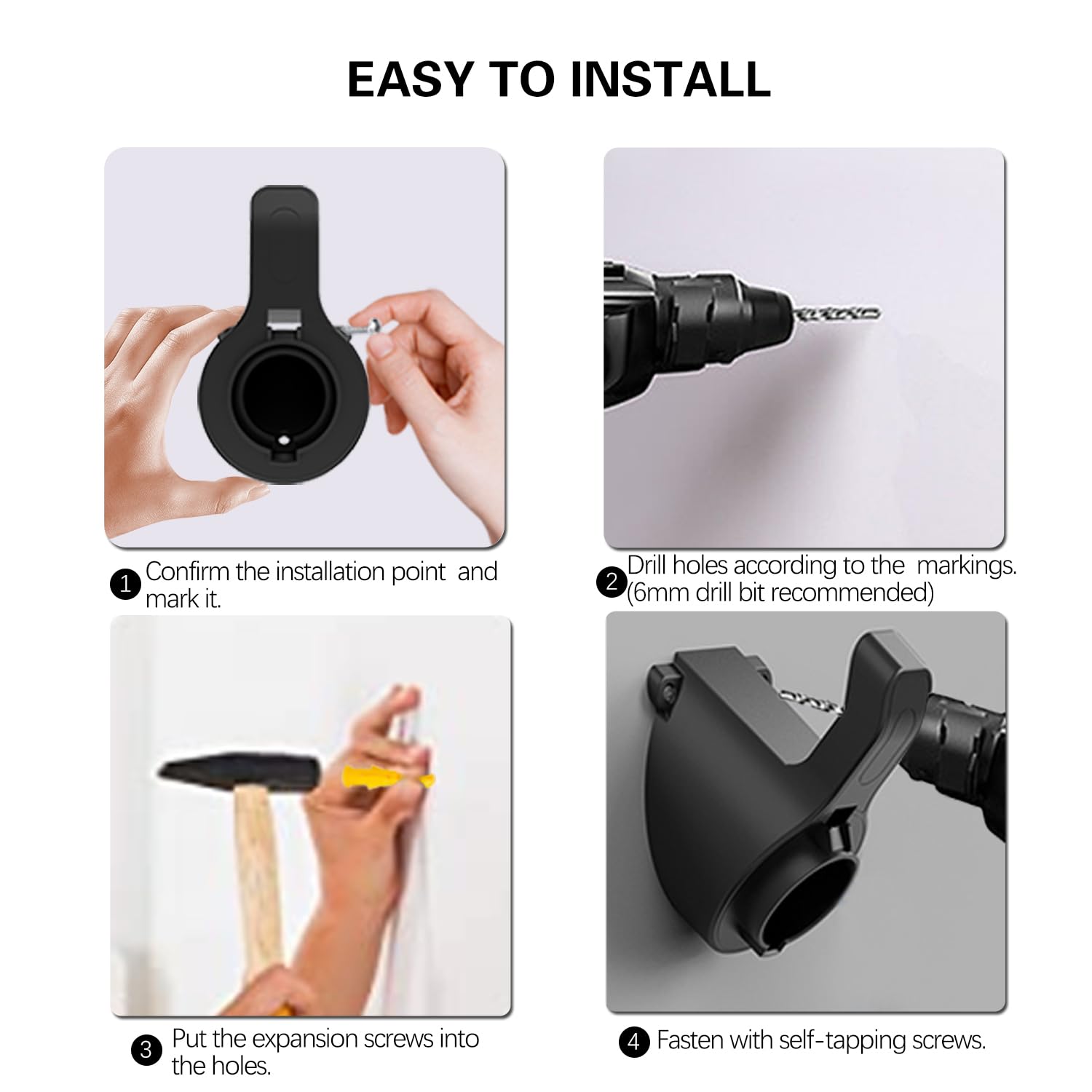 EASY TO INSTALL

1 Confirm the installation point and mark it.

2 Drill holes according to the markings. (6mm drill bit recommended)

3 Put the expansion screws into the holes.

4 Fasten with self-tapping screws.