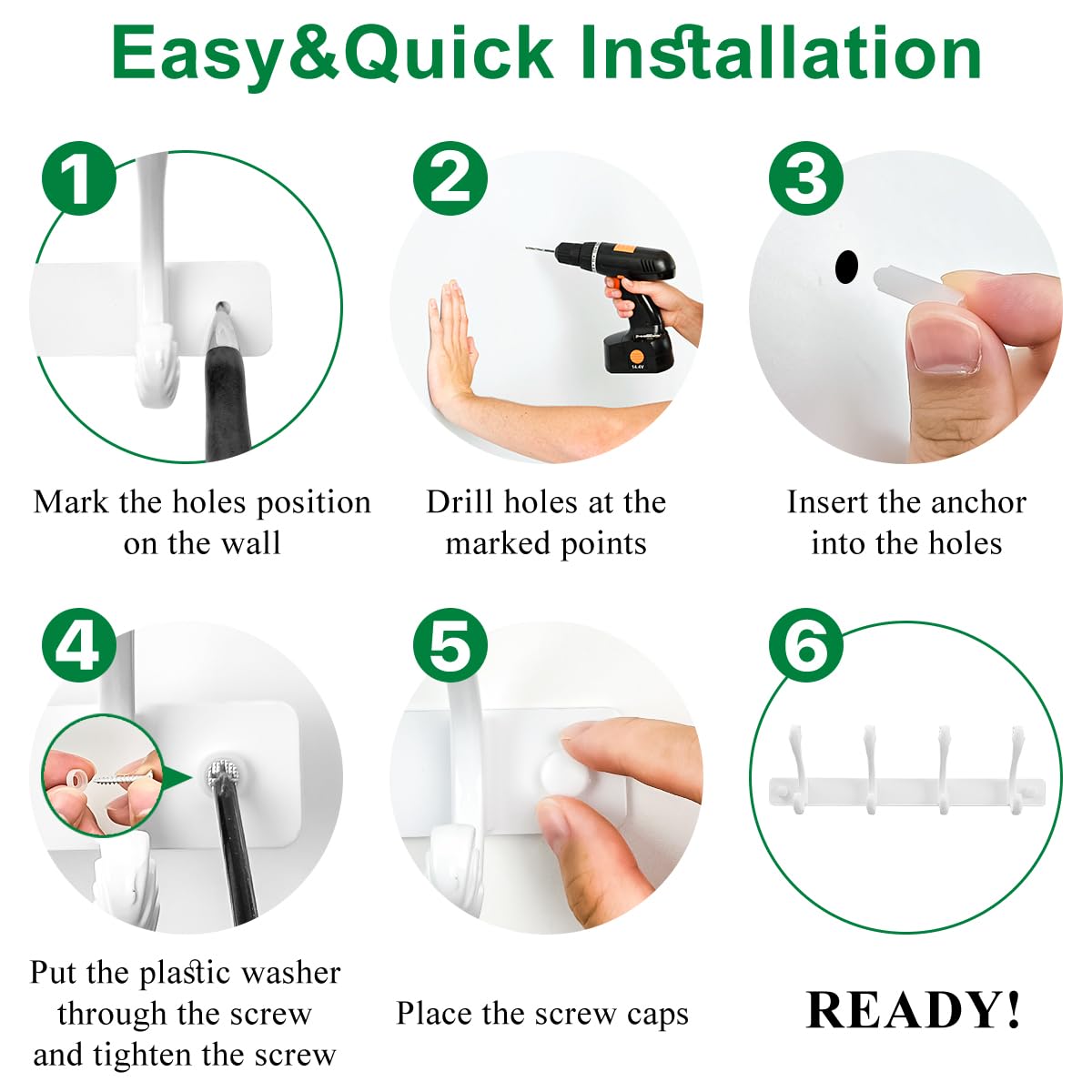 Easy&Quick Installation

1

Mark the holes position on the wall

2

14.4V

Drill holes at the marked points

3

Insert the anchor into the holes

4

Put the plastic washer through the screw and tighten the screw

5

Place the screw caps

6

READY!