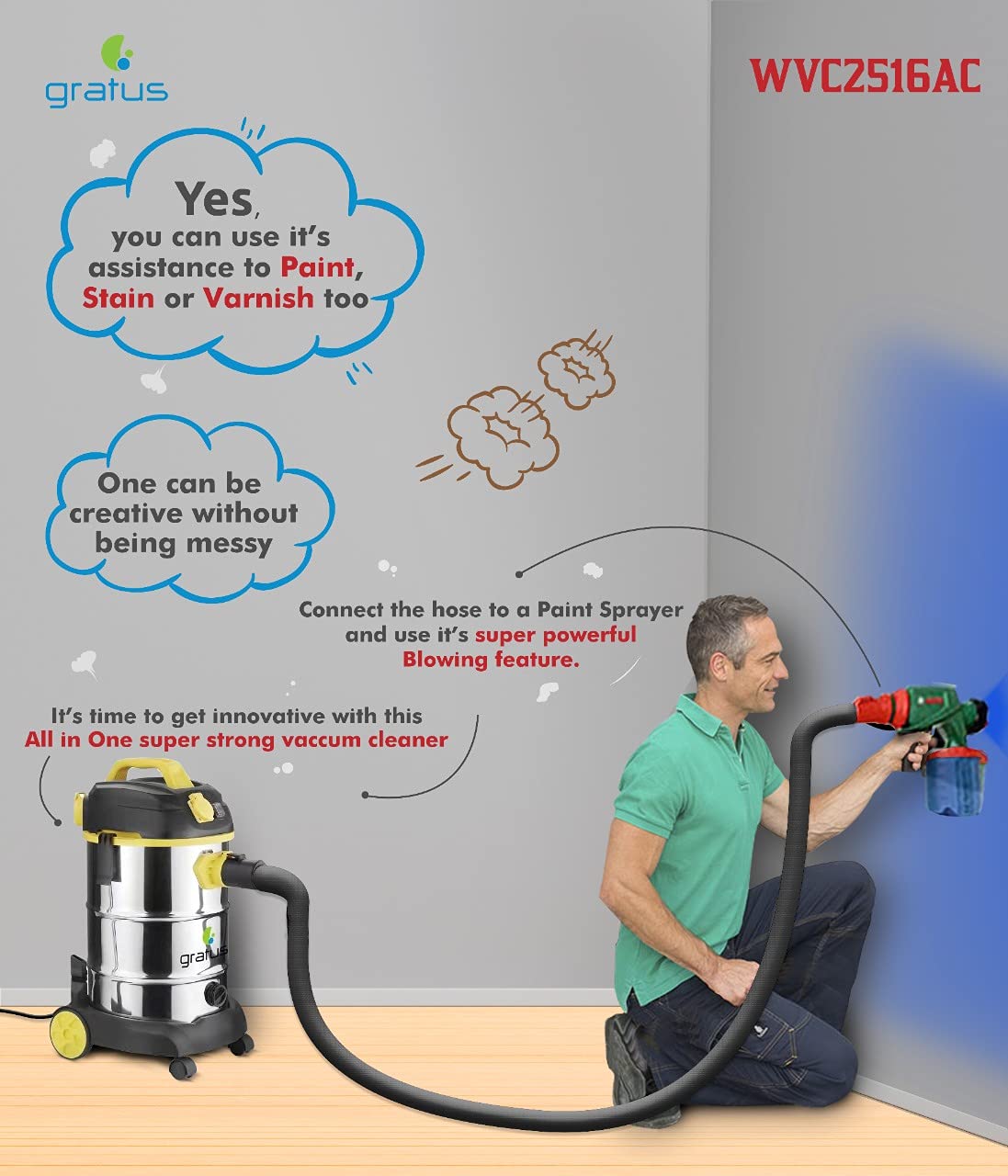 gratus

WVC2516AC

Yes, you can use it's assistance to Paint, Stain or Varnish too

One can be creative without being messy

Connect the hose to a Paint Sprayer and use it's super powerful Blowing feature.

It's time to get innovative with this All in One super strong vaccum cleaner

gratus