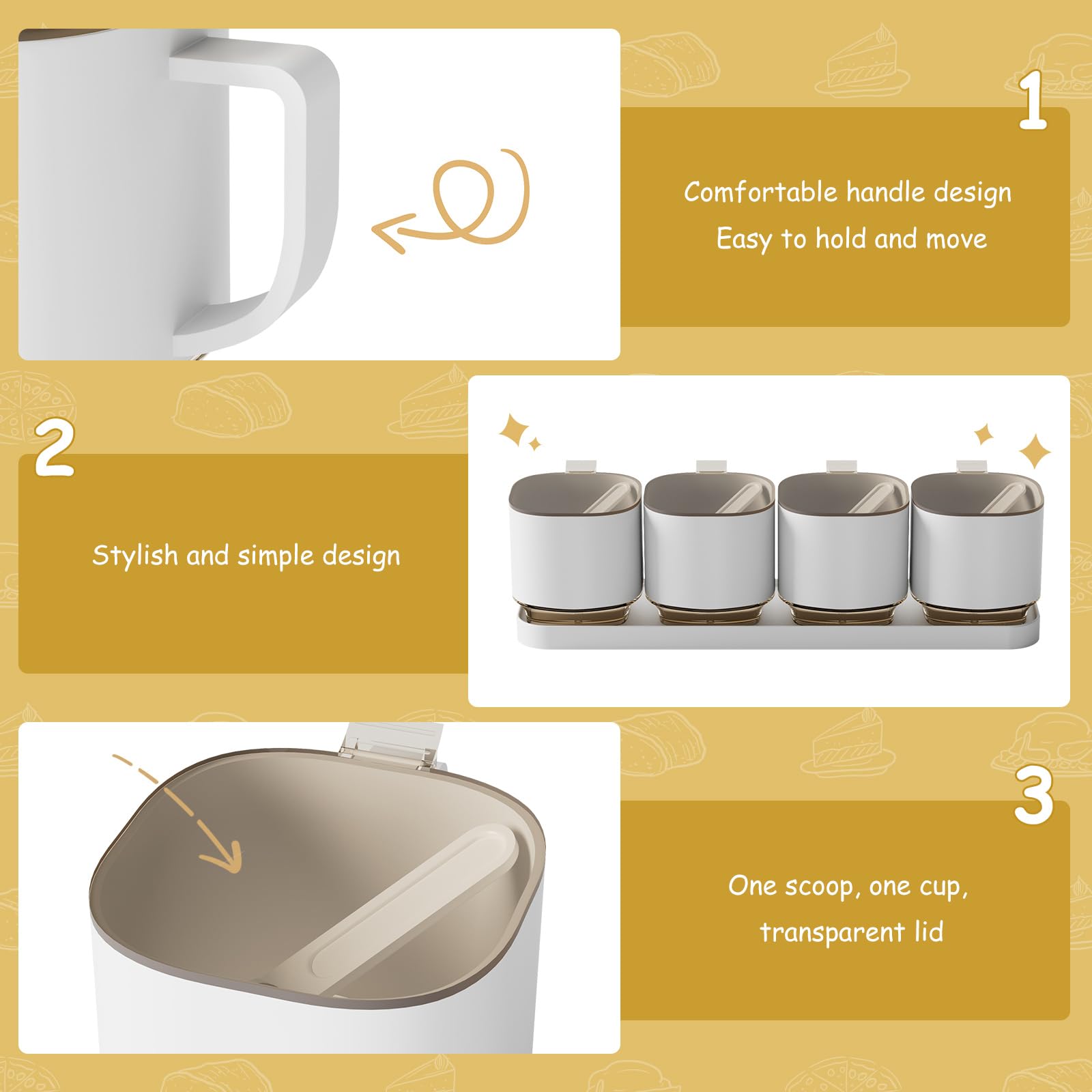 1

Comfortable handle design
Easy to hold and move

2

Stylish and simple design

3

One scoop, one cup,
transparent lid