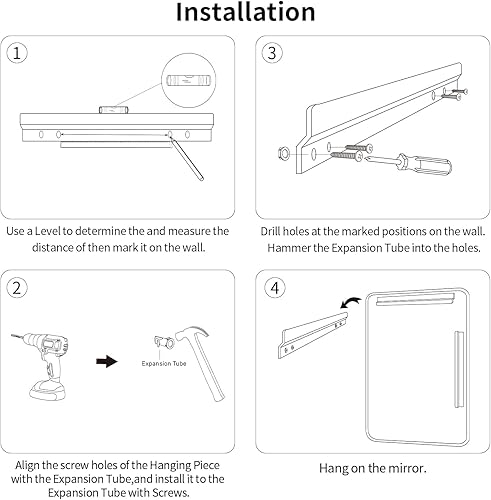 Installation

1

Use a Level to determine the and measure the distance of then mark it on the wall.

3

Drill holes at the marked positions on the wall. Hammer the Expansion Tube into the holes.

2

Expansion Tube

Align the screw holes of the Hanging Piece with the Expansion Tube,and install it to the Expansion Tube with Screws.

4

Hang on the mirror.