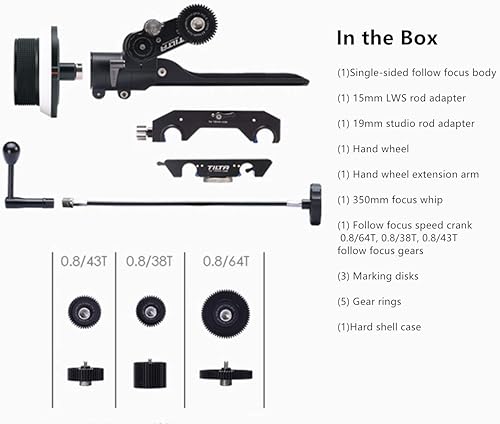 TILTA

TILTA

0.8/43T

0.8/38T

0.8/64T

In the Box

(1)Single-sided follow focus body

(1) 15mm LWS rod adapter

(1) 19mm studio rod adapter

(1) Hand wheel

(1) Hand wheel extension arm

(1) 350mm focus whip

(1) Follow focus speed crank 0.8/64T, 0.8/38T, 0.8/43T follow focus gears

(3) Marking disks

(5) Gear rings

(1)Hard shell case