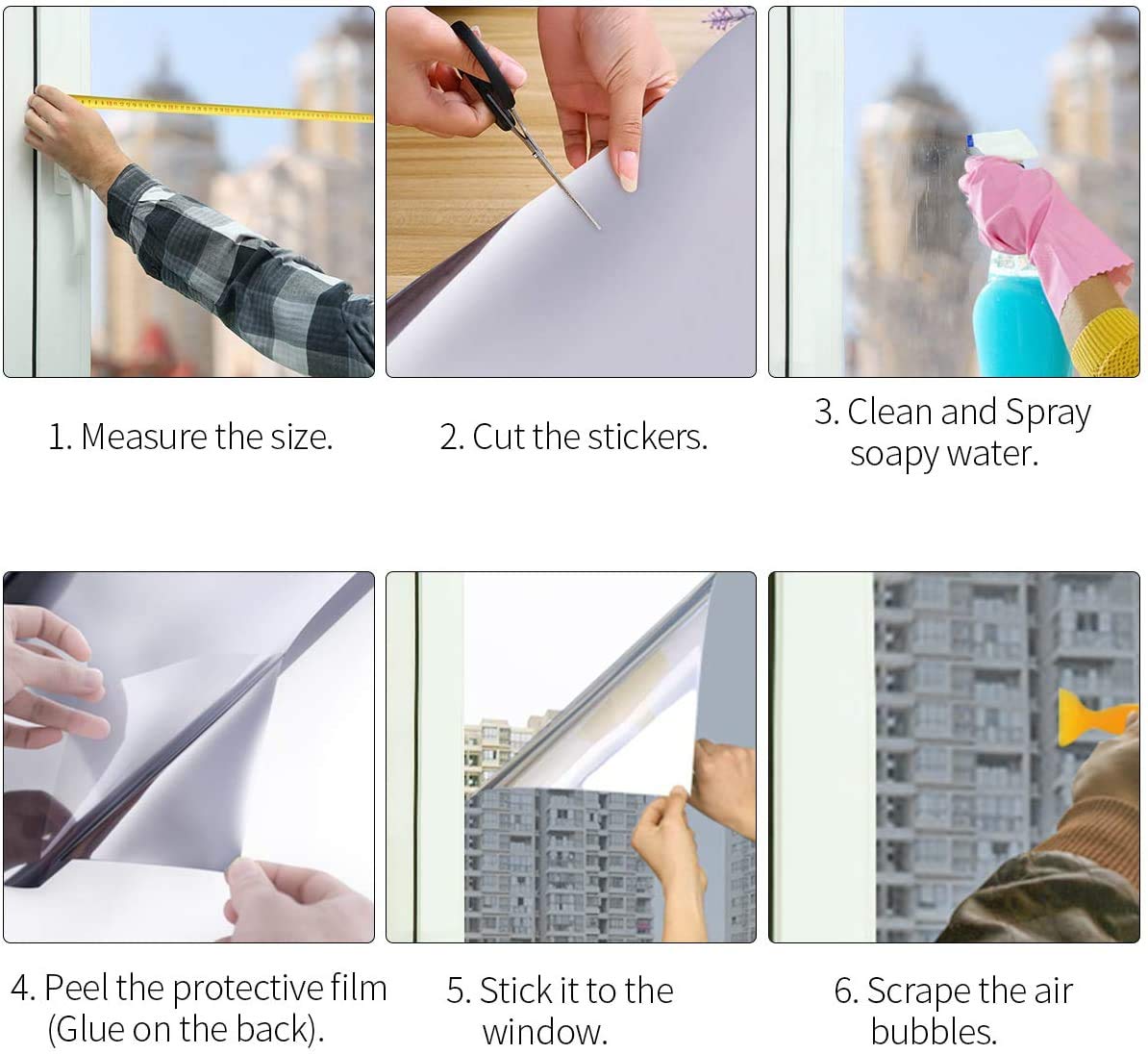 1. Measure the size.

2. Cut the stickers.

3. Clean and Spray soapy water.

4. Peel the protective film (Glue on the back).

5. Stick it to the window.

6. Scrape the air bubbles.