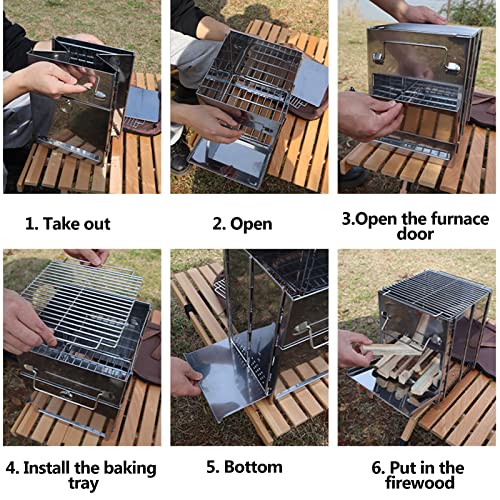 1. Take out

2. Open

3.Open the furnace door

4. Install the baking tray

5. Bottom

6. Put in the firewood