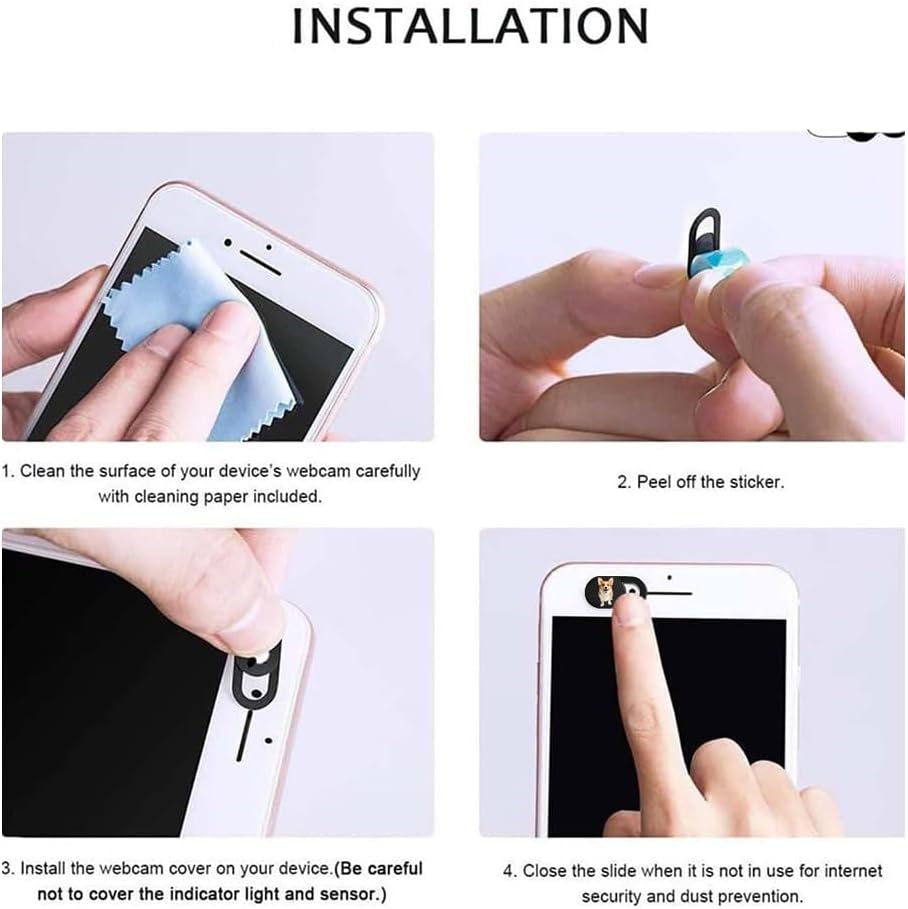 INSTALLATION

1. Clean the surface of your device's webcam carefully with cleaning paper included.

2. Peel off the sticker.

3. Install the webcam cover on your device.(Be careful not to cover the indicator light and sensor.)

4. Close the slide when it is not in use for internet security and dust prevention.