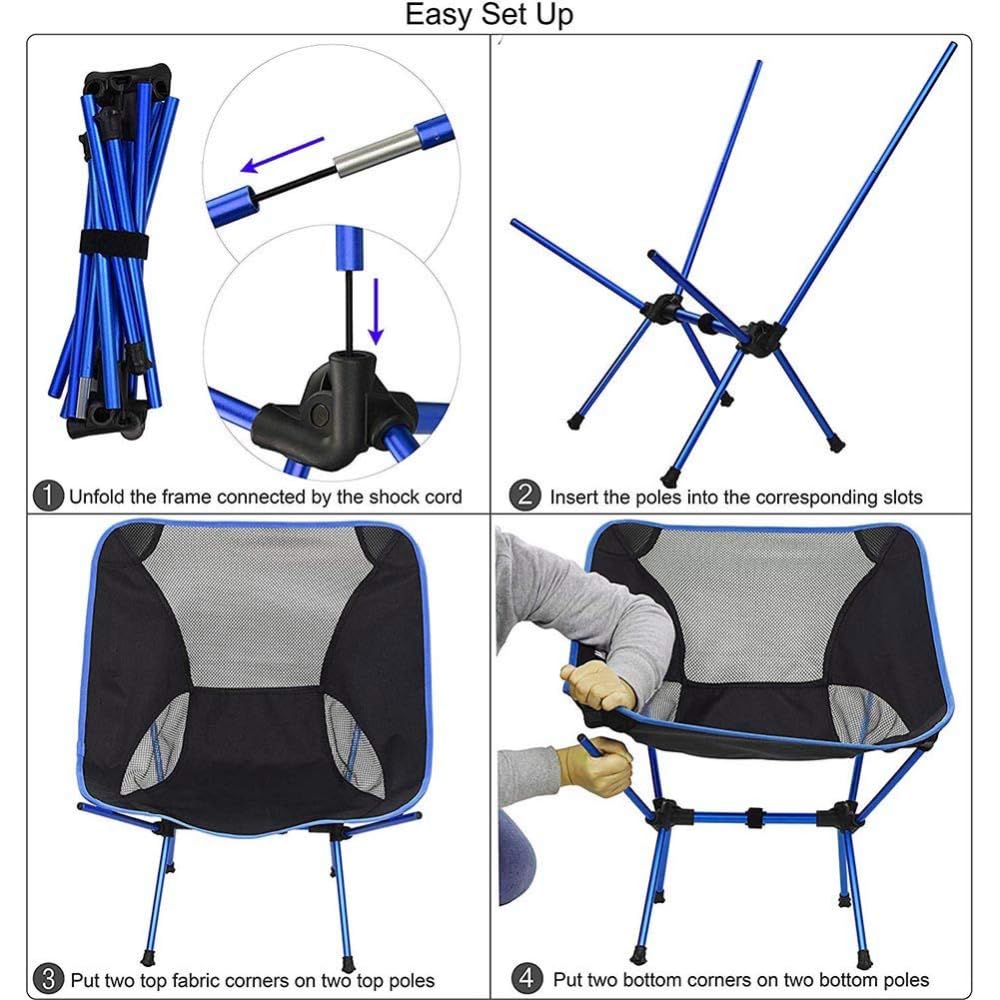 Easy Set Up

1 Unfold the frame connected by the shock cord

2 Insert the poles into the corresponding slots

3 Put two top fabric corners on two top poles

4 Put two bottom corners on two bottom poles