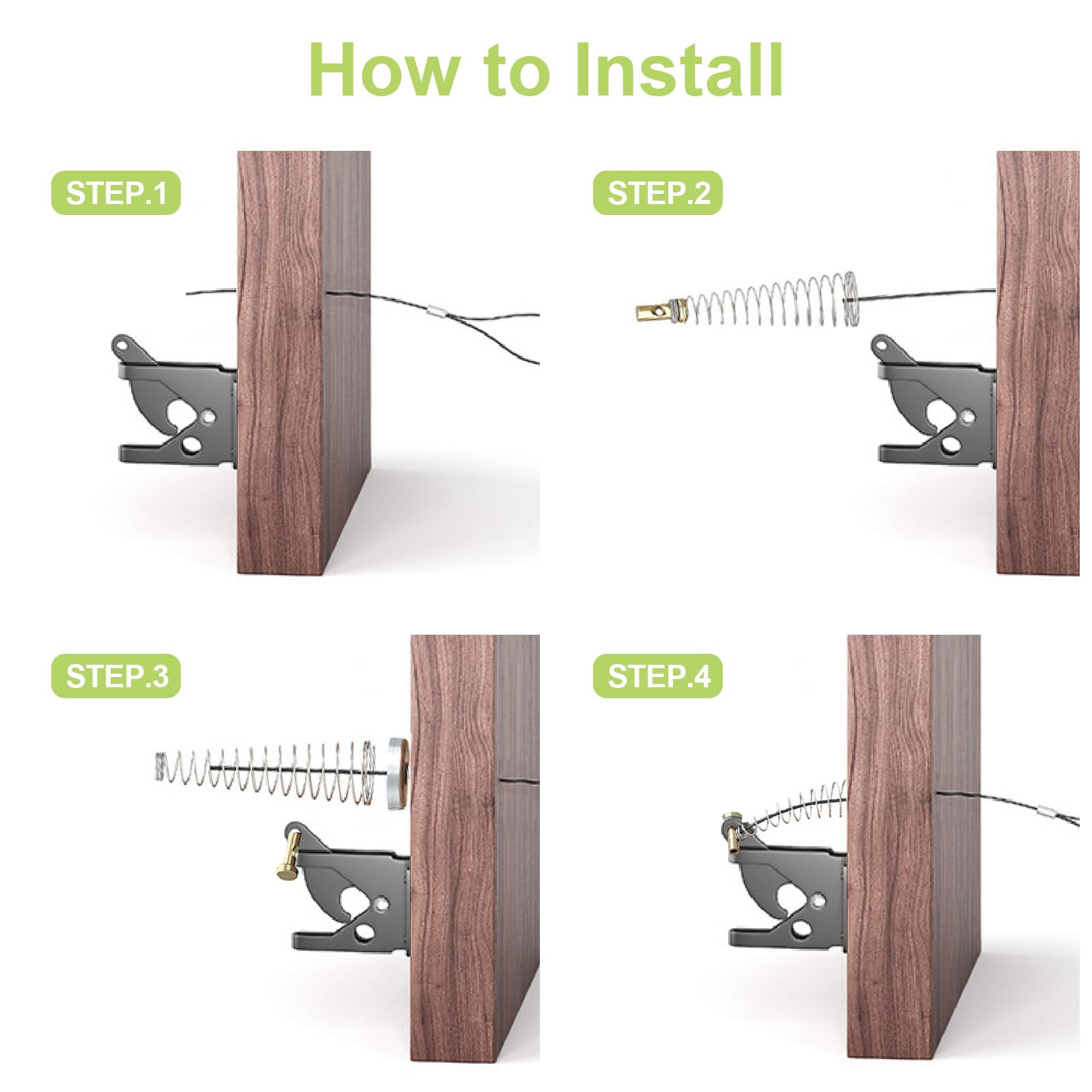 How to Install

STEP.1

STEP.2

STEP.3

STEP.4