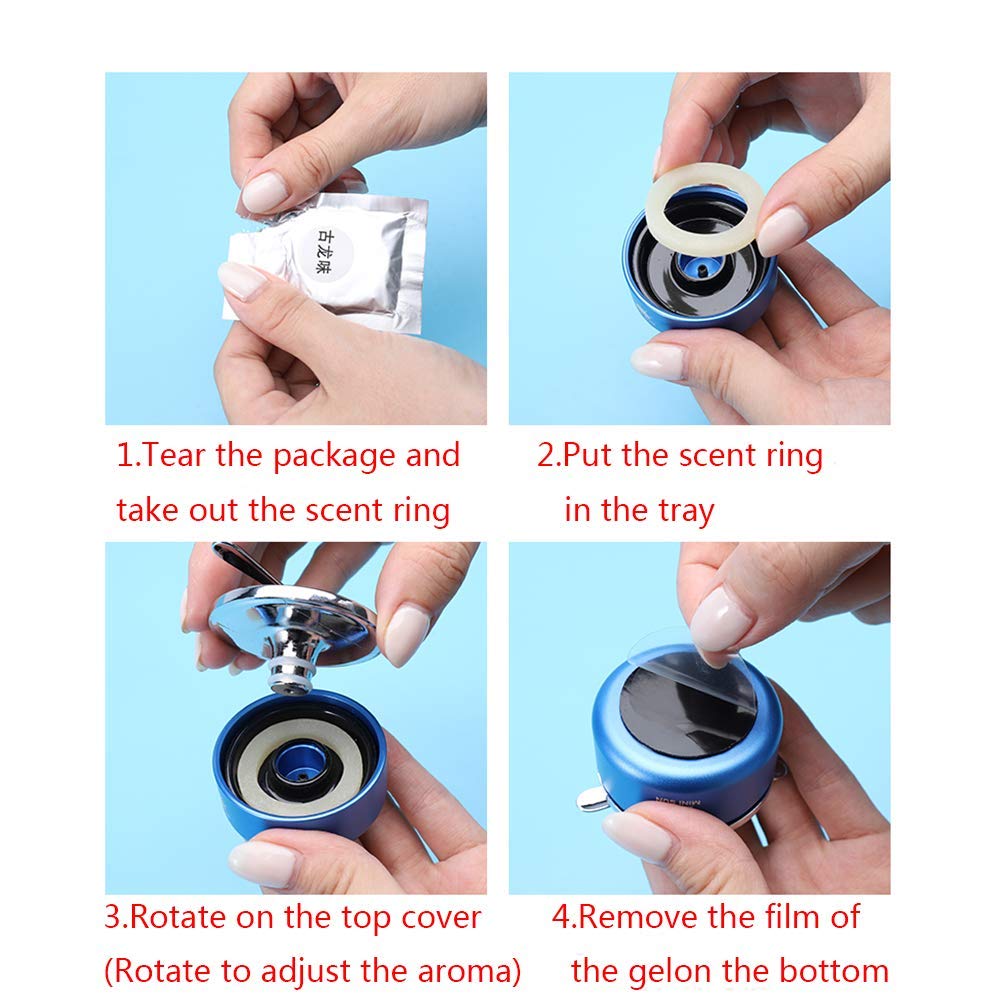 古龙味

1.Tear the package and take out the scent ring

2.Put the scent ring in the tray

3.Rotate on the top cover (Rotate to adjust the aroma)

MINI SUN

4.Remove the film of the gelon the bottom