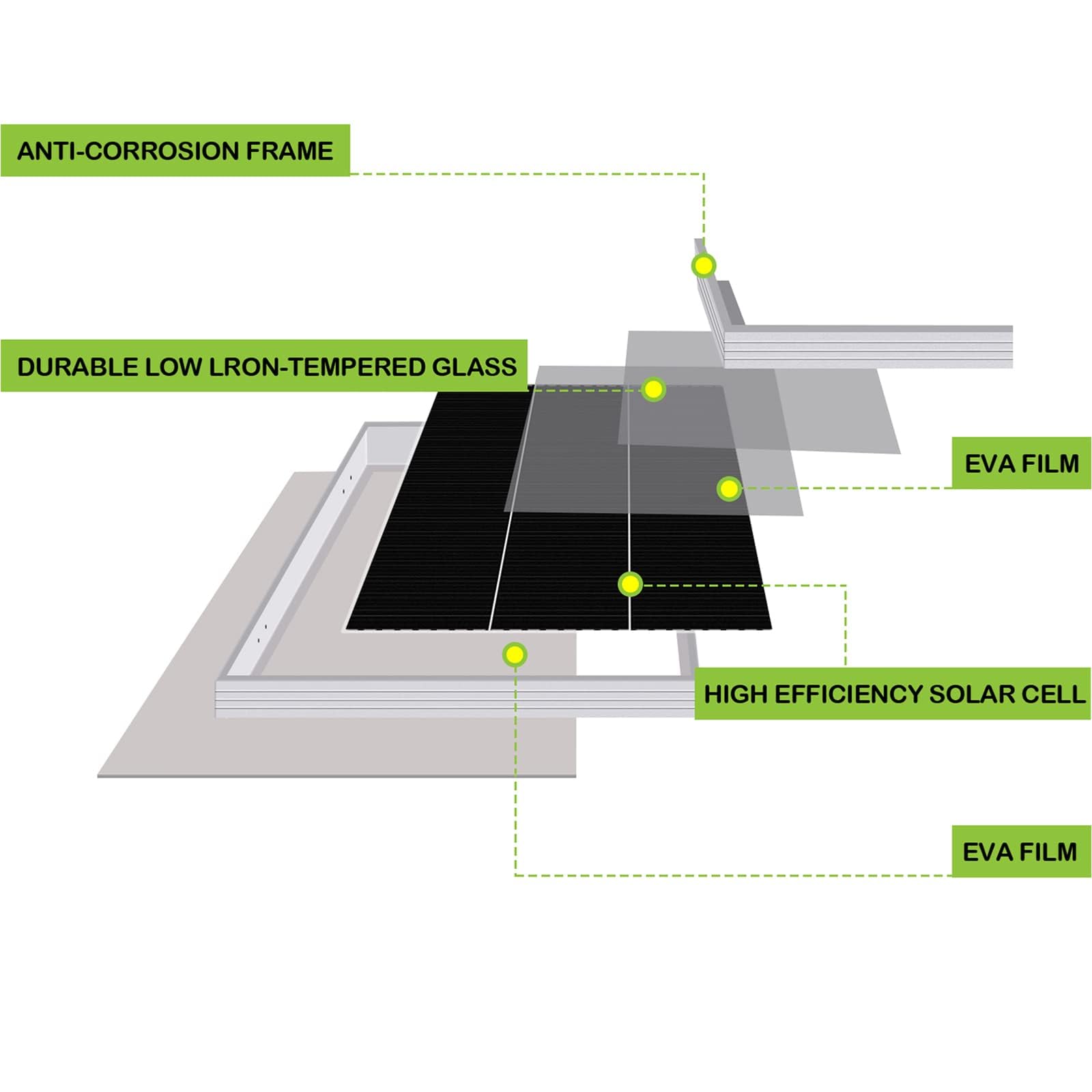 ANTI-CORROSION FRAME

DURABLE LOW LRON-TEMPERED GLASS

EVA FILM

HIGH EFFICIENCY SOLAR CELL

EVA FILM