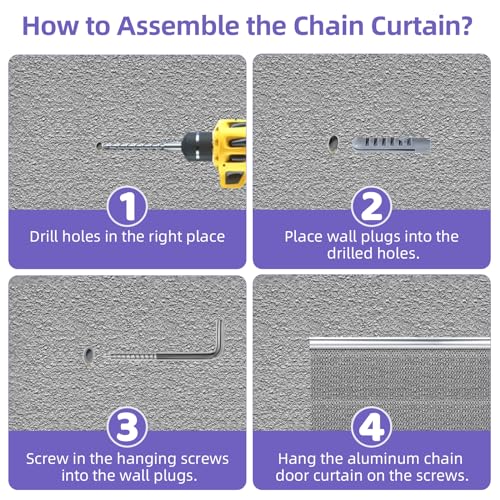 How to Assemble the Chain Curtain?

1
Drill holes in the right place

2
Place wall plugs into the drilled holes.

3
Screw in the hanging screws into the wall plugs.

4
Hang the aluminum chain door curtain on the screws.