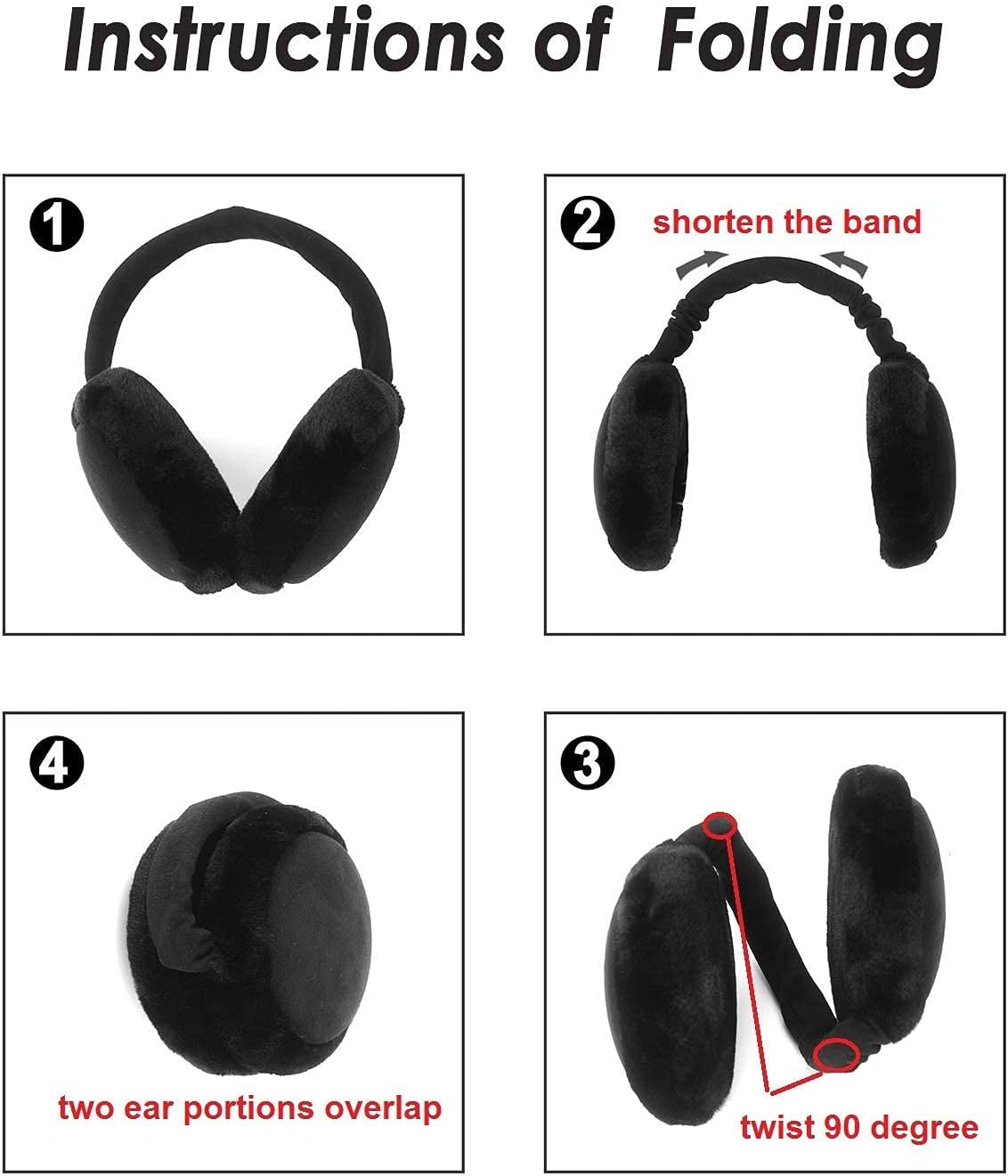 Instructions of Folding

1

2 shorten the band

4

two ear portions overlap

3

twist 90 degree