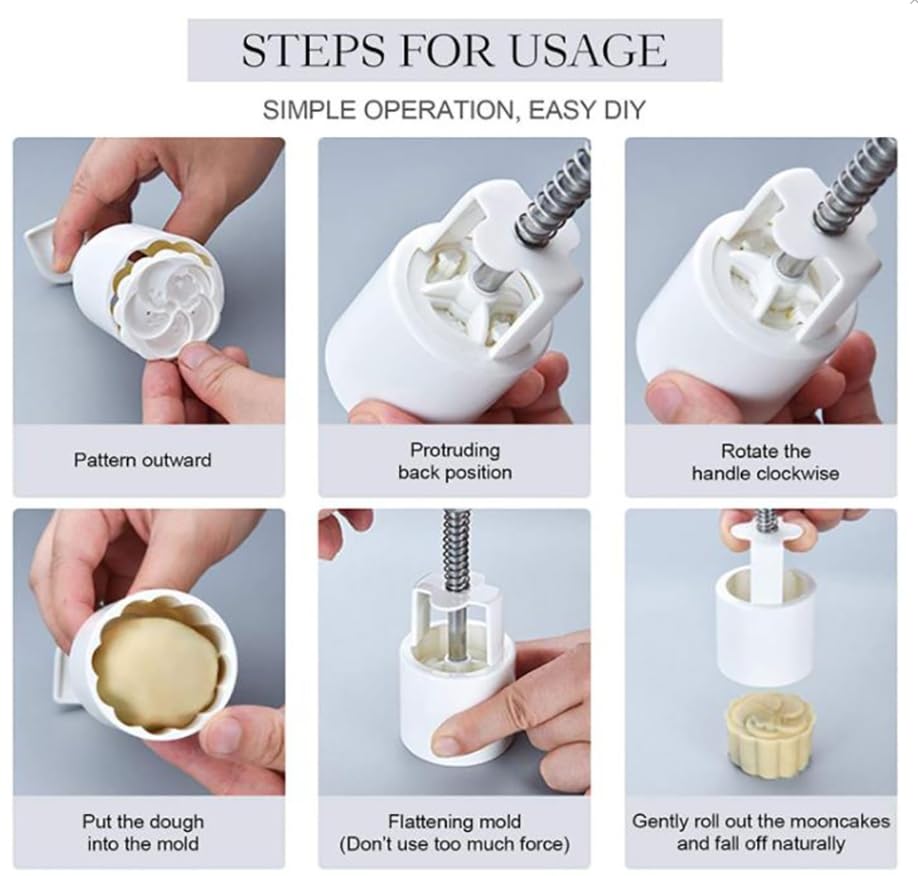 STEPS FOR USAGE

SIMPLE OPERATION, EASY DIY

Pattern outward

Protruding back position

Rotate the handle clockwise

Put the dough into the mold

Flattening mold (Don't use too much force)

Gently roll out the mooncakes and fall off naturally