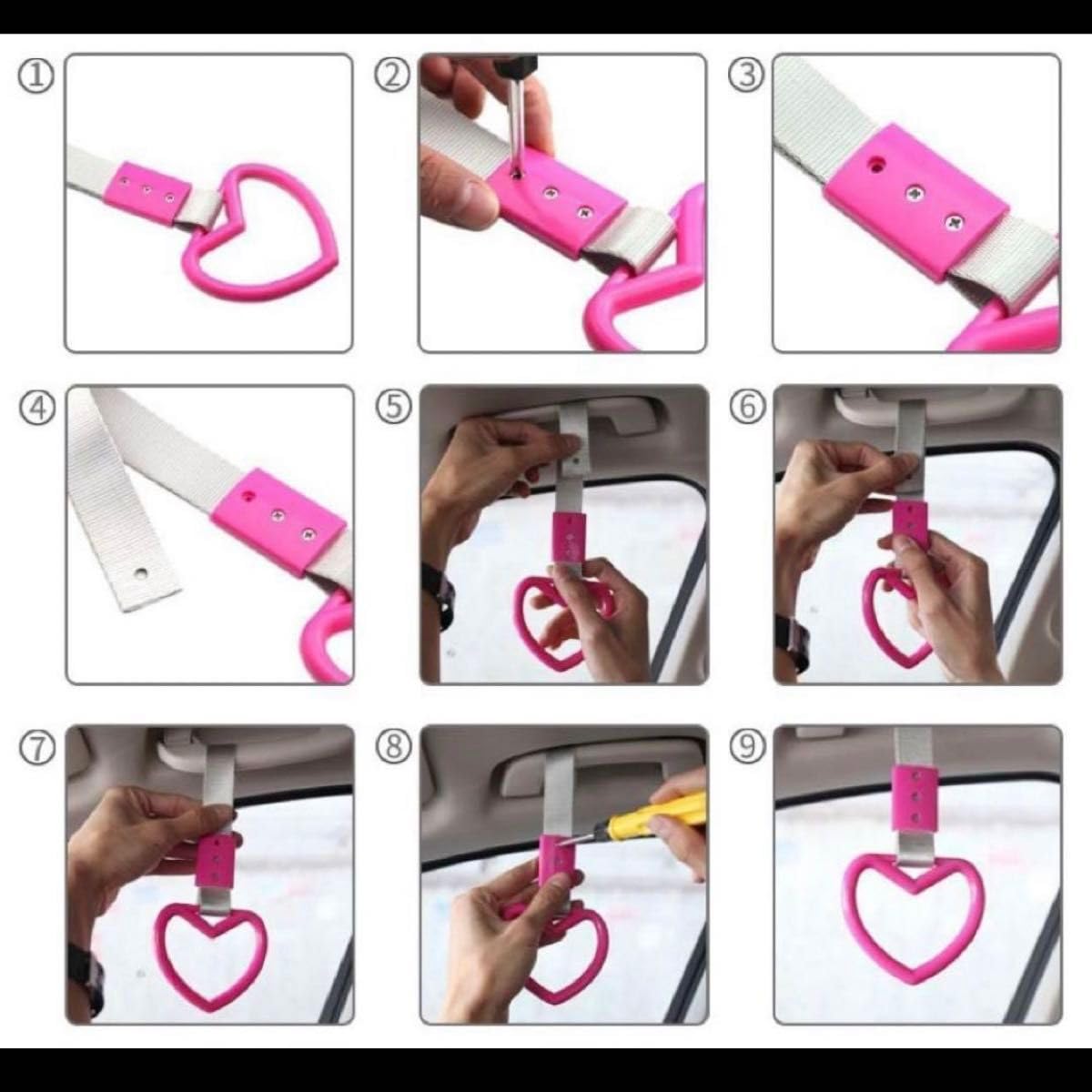 ①
②
③
④
⑤
⑥
⑦
⑧
⑨