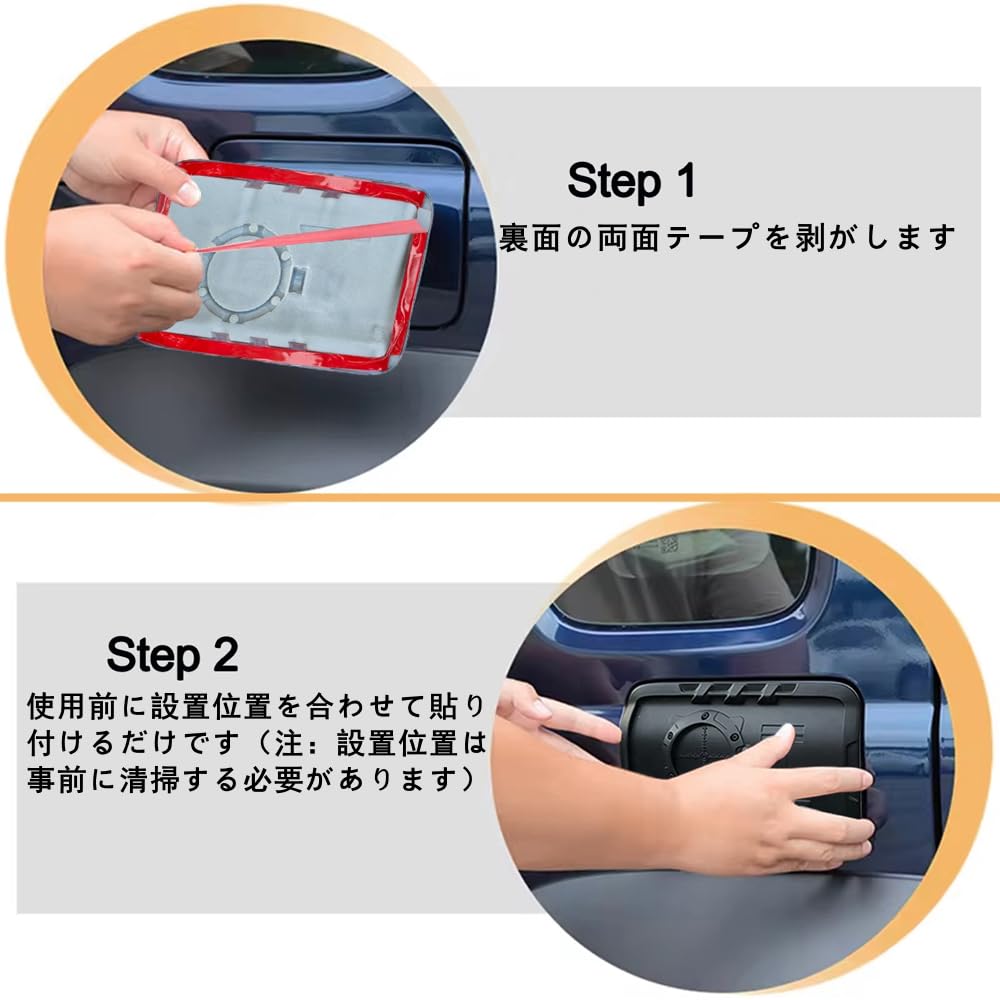 Step 1
裏面の両面テープを剥がします

Step 2
使用前に設置位置を合わせて貼り付けるだけです（注：設置位置は事前に清掃する必要があります）