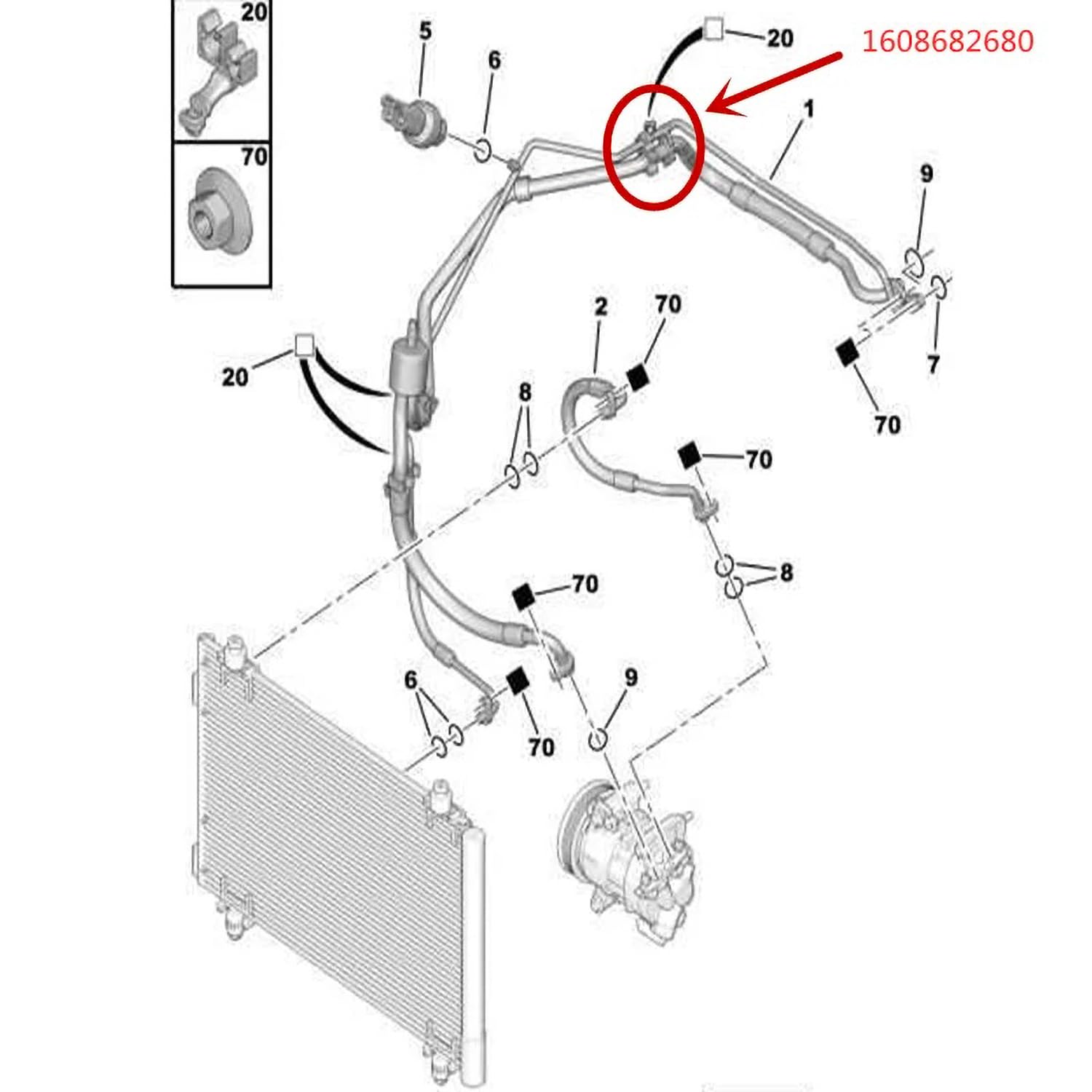 20

70

5

6

20

1608682680

1

9

7

70

2

70

20

8

70

8

70

6

70

9