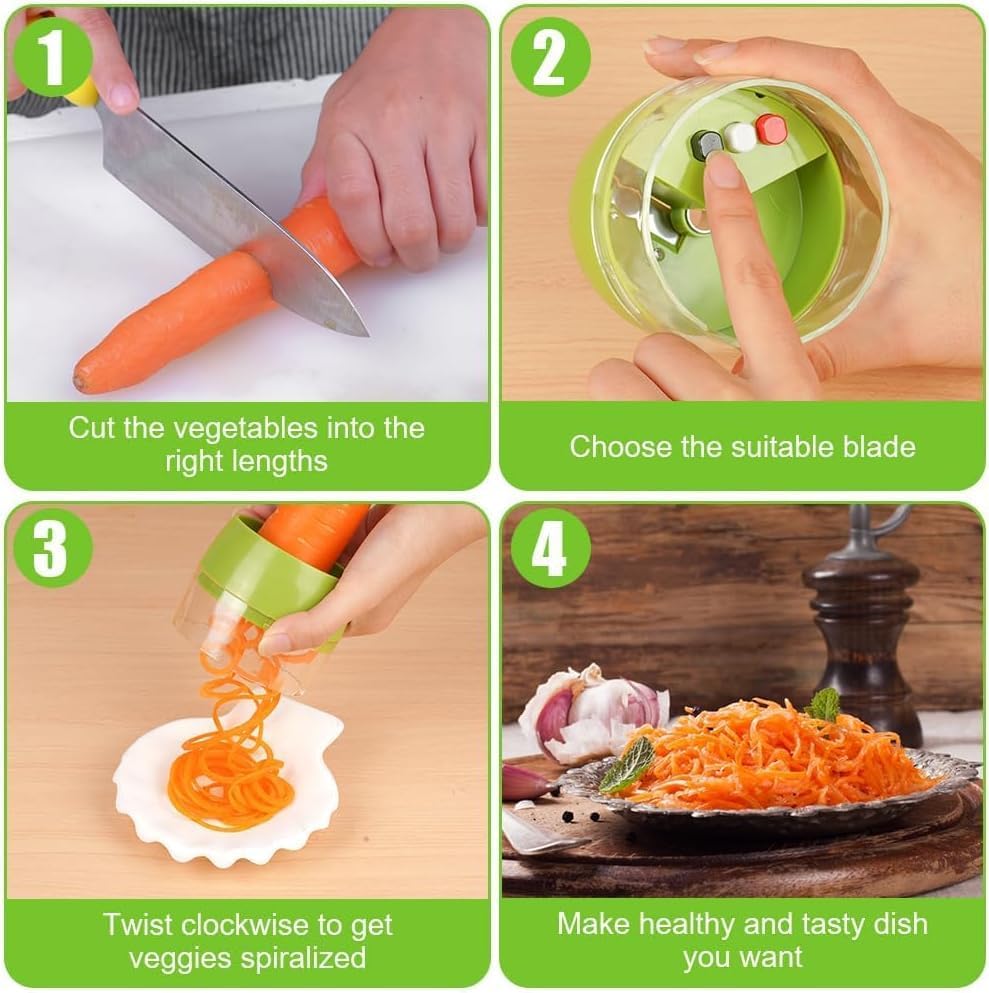 1

Cut the vegetables into the right lengths

2

Choose the suitable blade

3

Twist clockwise to get veggies spiralized

4

Make healthy and tasty dish you want